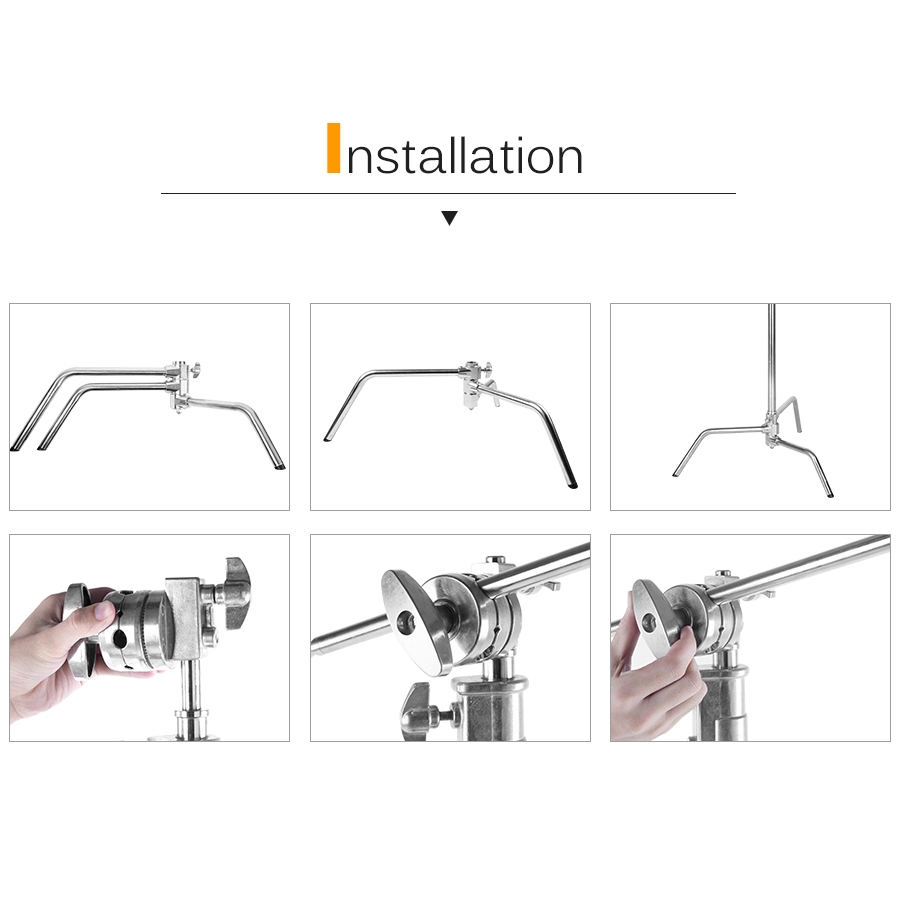 Installation