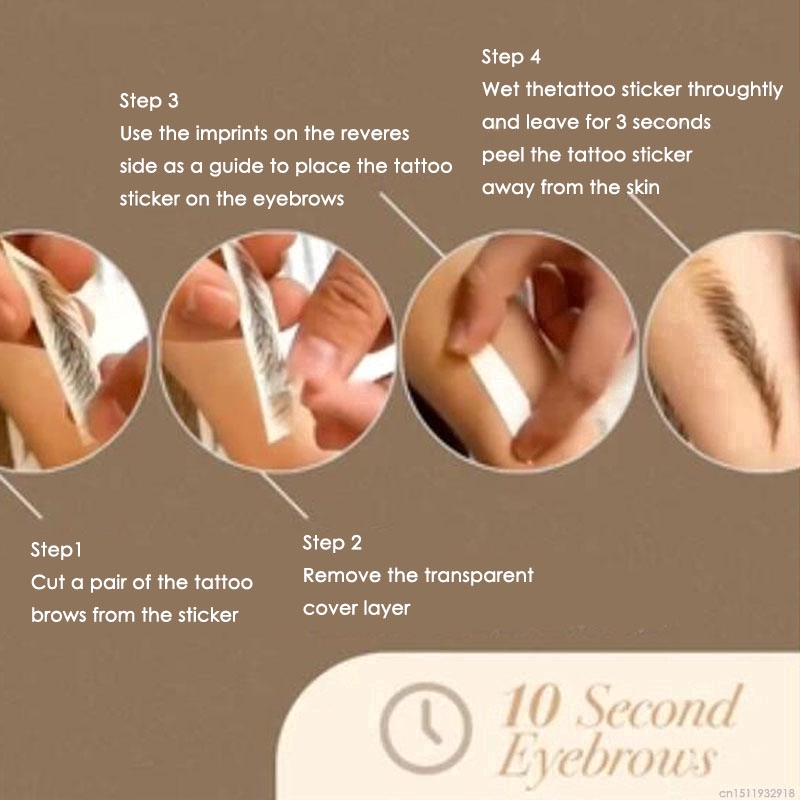 Step 3
Use the imprints on the reveres side as a guide to place the tattoo sticker on the eyebrows

Step 4
Wet thetattoo sticker throughtly and leave for 3 seconds peel the tattoo sticker away from the skin

Step1
Cut a pair of the tattoo brows from the sticker

Step 2
Remove the transparent cover layer

10 Second Eyebrows

cn1511932918