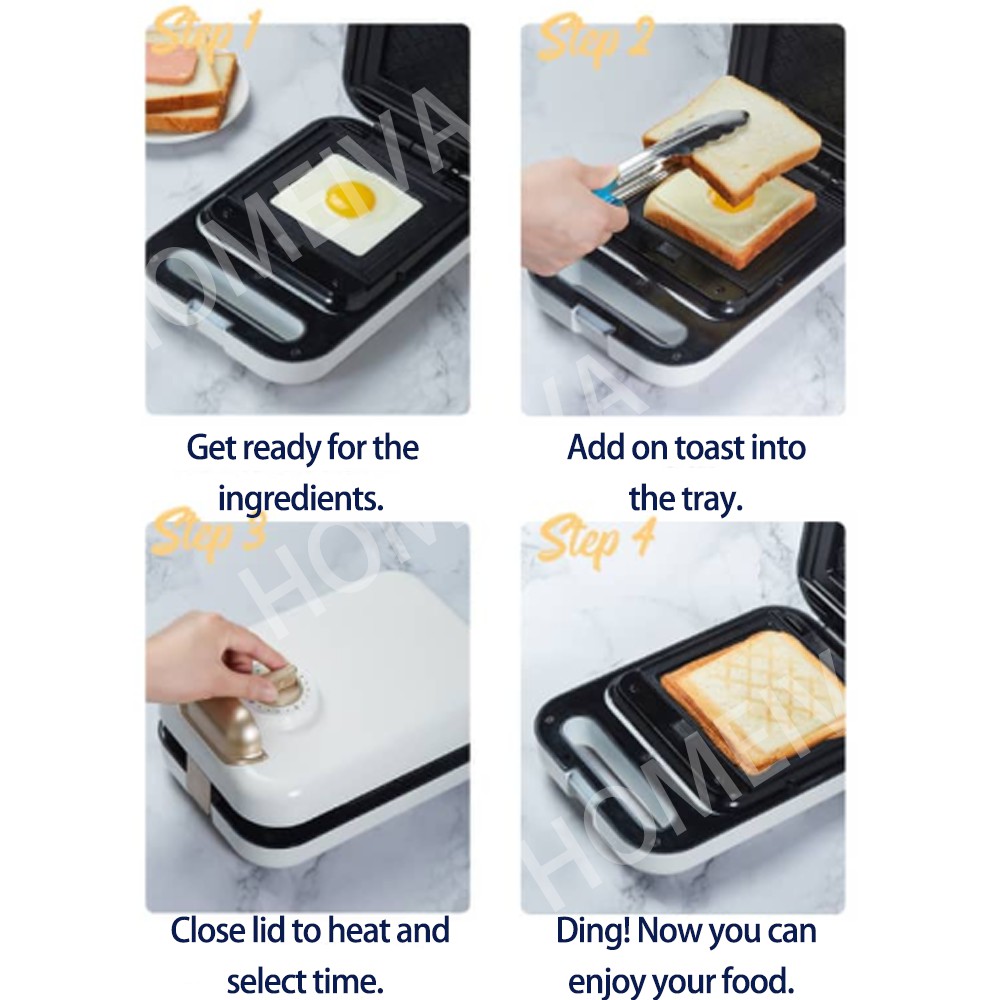 Step 1

Get ready for the ingredients.

Step 2

Add on toast into the tray.

Step 3

Close lid to heat and select time.

Step 4

Ding! Now you can enjoy your food.

HOMEIVA