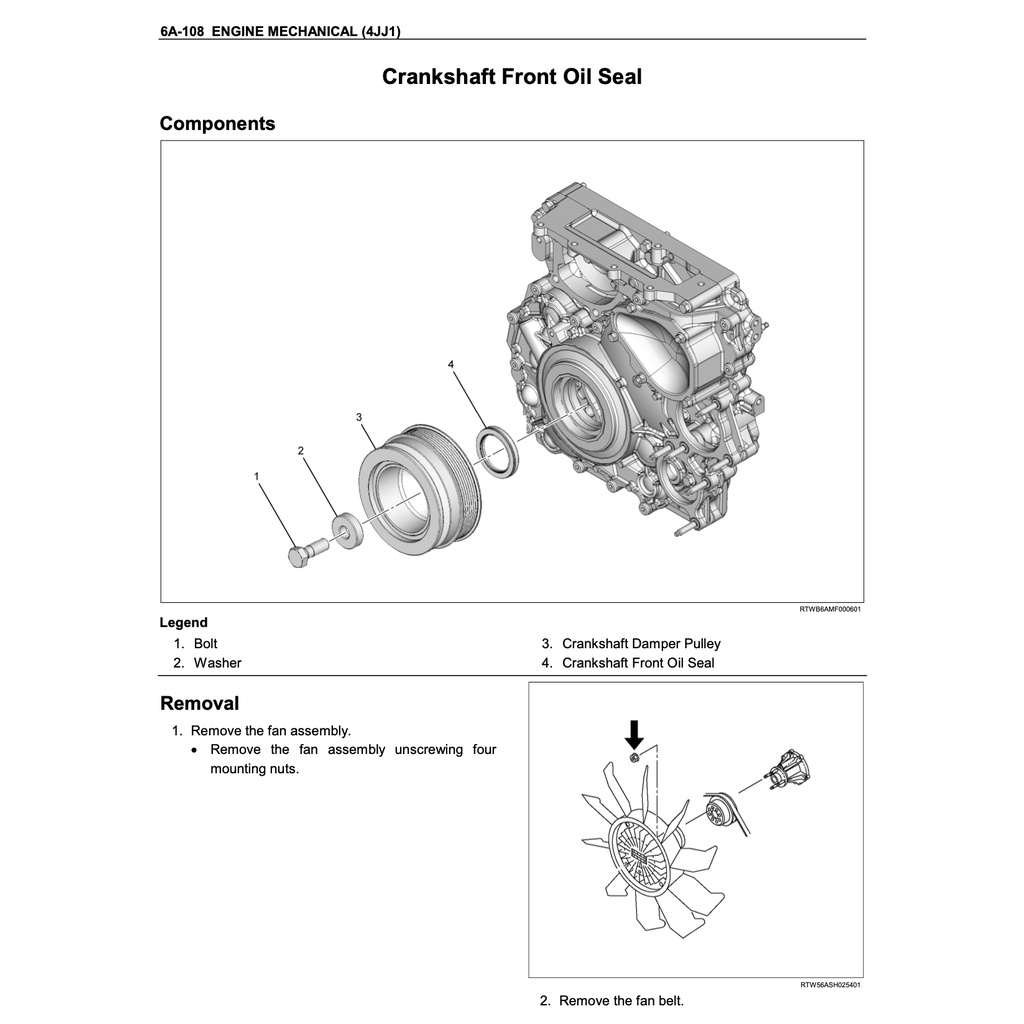 6A-108 ENGINE MECHANICAL (4JJ1)

Crankshaft Front Oil Seal

Components

4

3

2

1

RTWB6AMF000601

Legend

1. Bolt
2. Washer
3. Crankshaft Damper Pulley
4. Crankshaft Front Oil Seal

Removal

1. Remove the fan assembly.
• Remove the fan assembly unscrewing four mounting nuts.

RTW56ASH025401

2. Remove the fan belt.