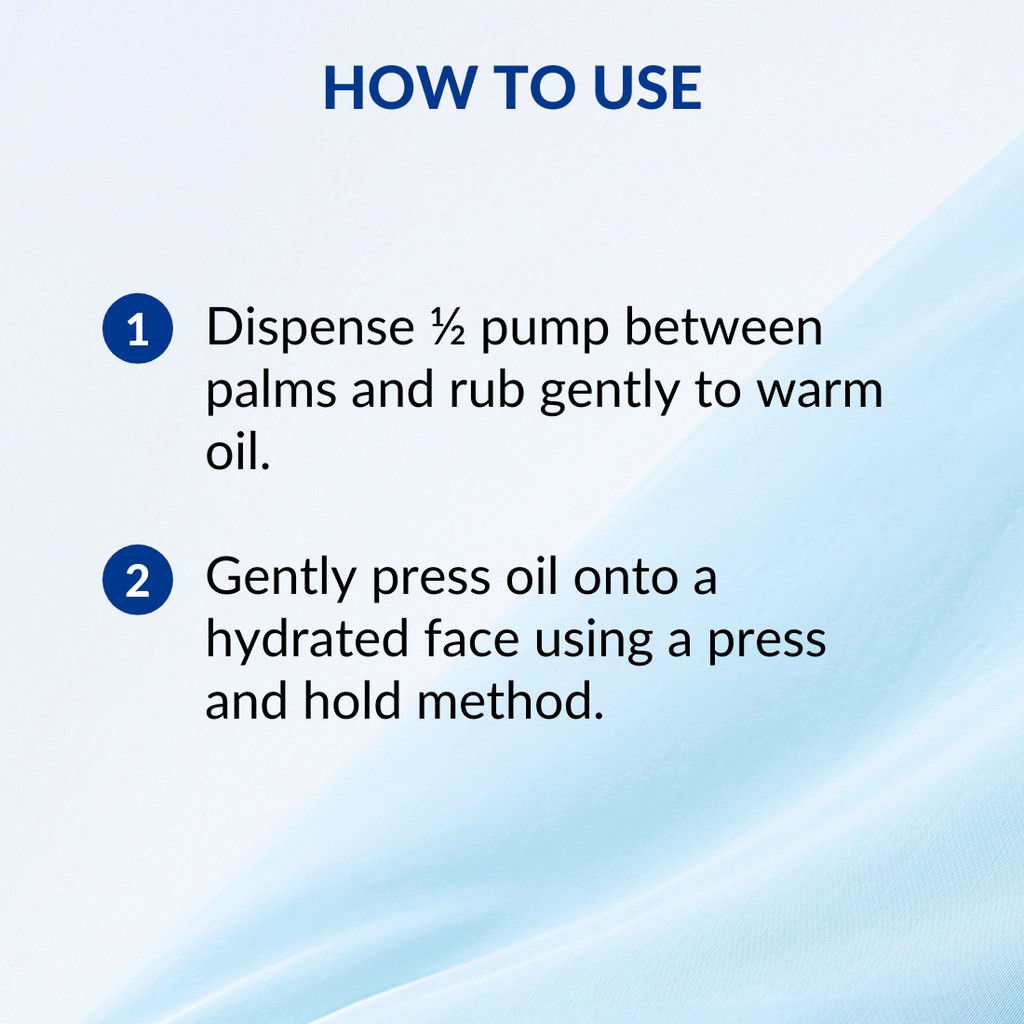 HOW TO USE

1 Dispense ½ pump between palms and rub gently to warm oil.

2 Gently press oil onto a hydrated face using a press and hold method.