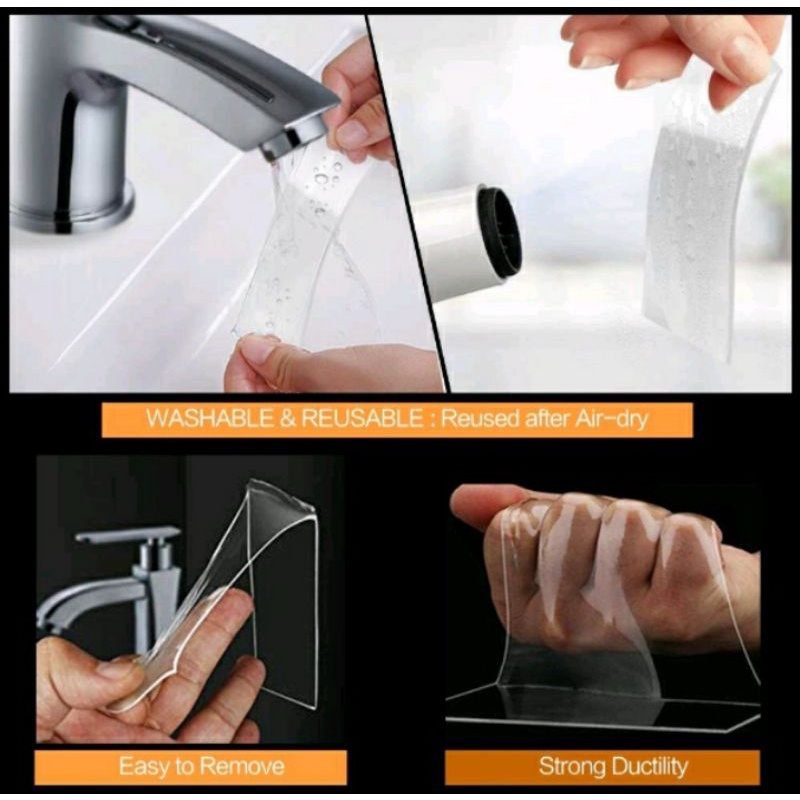 WASHABLE & REUSABLE : Reused after Air-dry

Easy to Remove

Strong Ductility