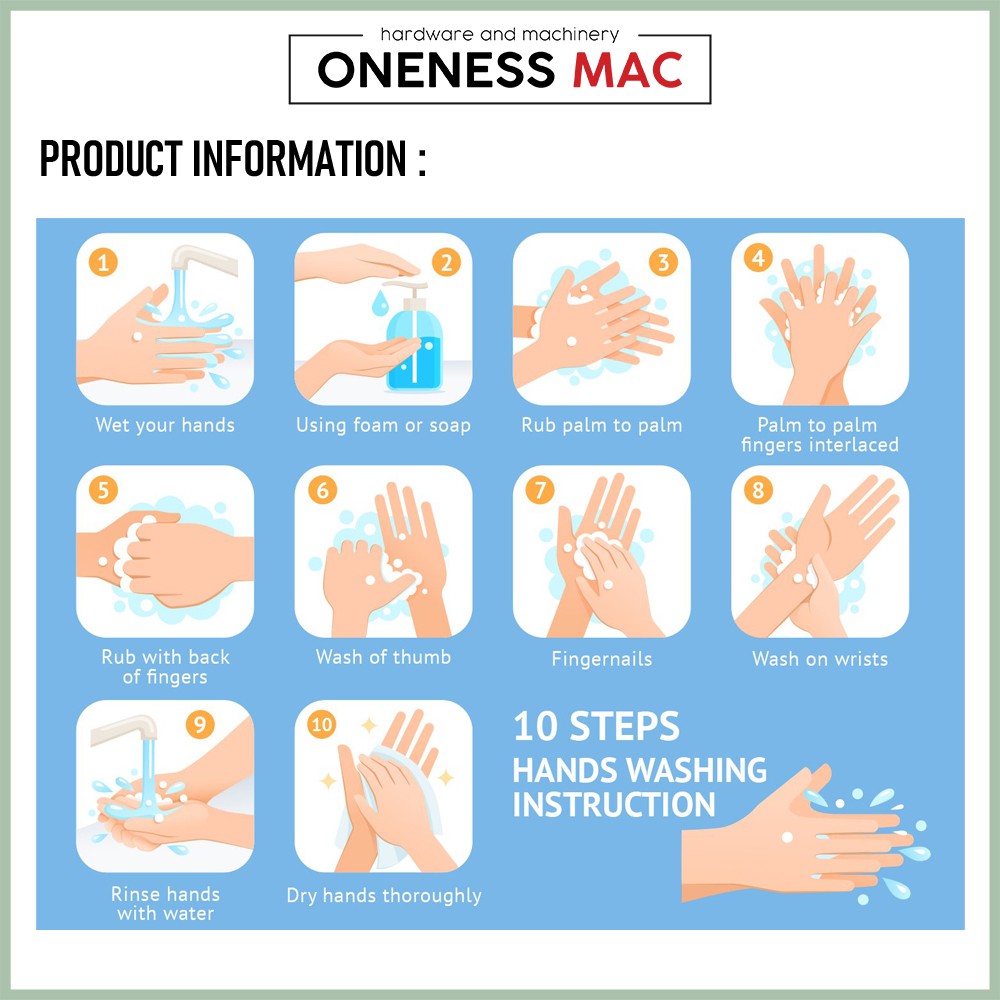 hardware and machinery
ONENESS MAC

PRODUCT INFORMATION :

1
Wet your hands

2
Using foam or soap

3
Rub palm to palm

4
Palm to palm fingers interlaced

5
Rub with back of fingers

6
Wash of thumb

7
Fingernails

8
Wash on wrists

9
Rinse hands with water

10
Dry hands thoroughly

10 STEPS
HANDS WASHING INSTRUCTION