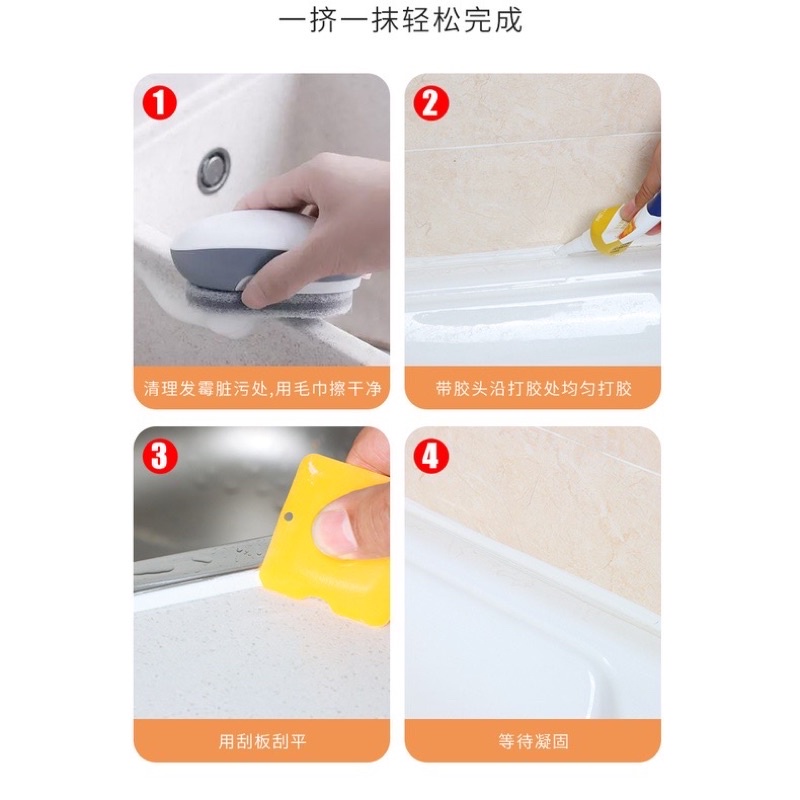 一挤一抹轻松完成

1
清理发霉脏污处,用毛巾擦干净

2
带胶头沿打胶处均匀打胶

3
用刮板刮平

4
等待凝固