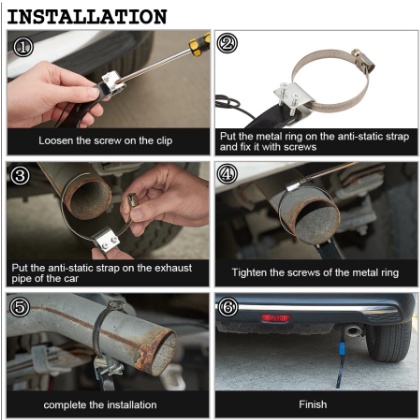 INSTALLATION

①

Loosen the screw on the clip

②

Put the metal ring on the anti-static strap and fix it with screws

③

Put the anti-static strap on the exhaust pipe of the car

④

Tighten the screws of the metal ring

⑤

complete the installation

⑥

Finish