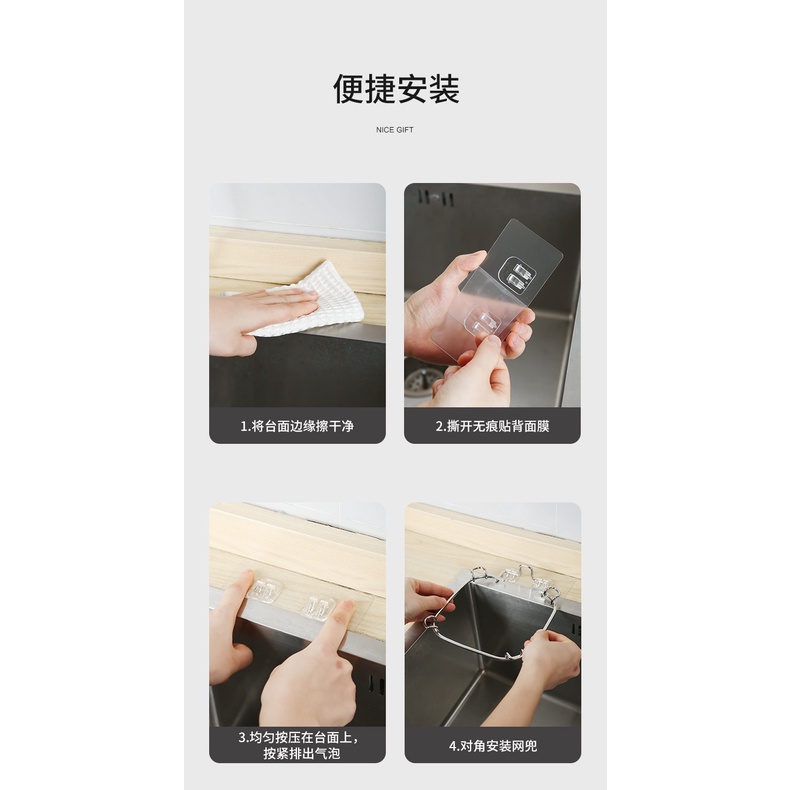 便捷安装

NICE GIFT

1.将台面边缘擦干净

2.撕开无痕贴背面膜

3.均匀按压在台面上，按紧排出气泡

4.对角安装网兜