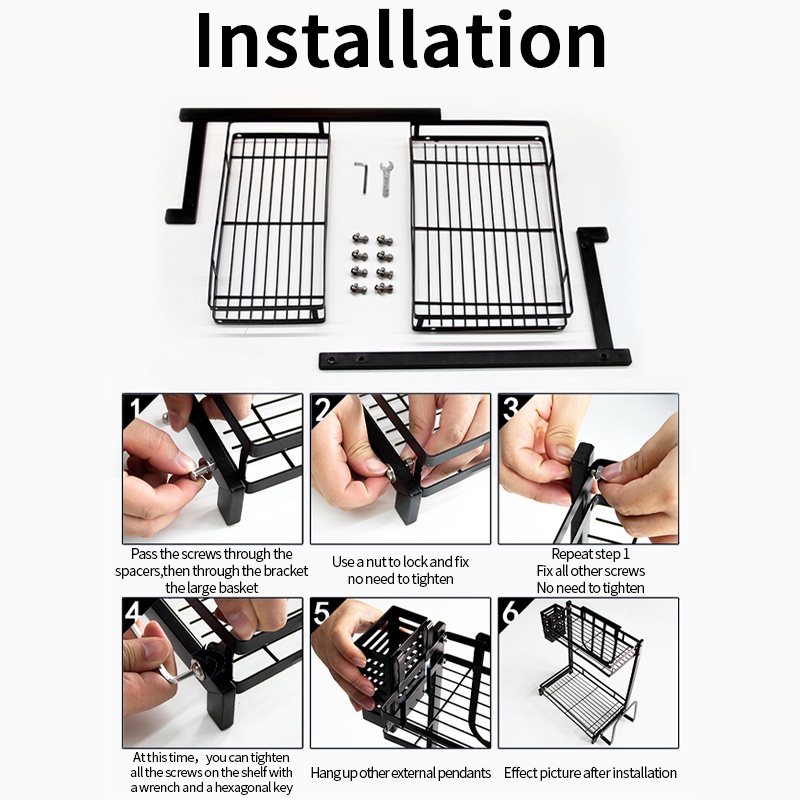 Installation

1
Pass the screws through the spacers,then through the bracket the large basket

2
Use a nut to lock and fix no need to tighten

3
Repeat step 1
Fix all other screws
No need to tighten

4
At this time，you can tighten all the screws on the shelf with a wrench and a hexagonal key

5
Hang up other external pendants

6
Effect picture after installation