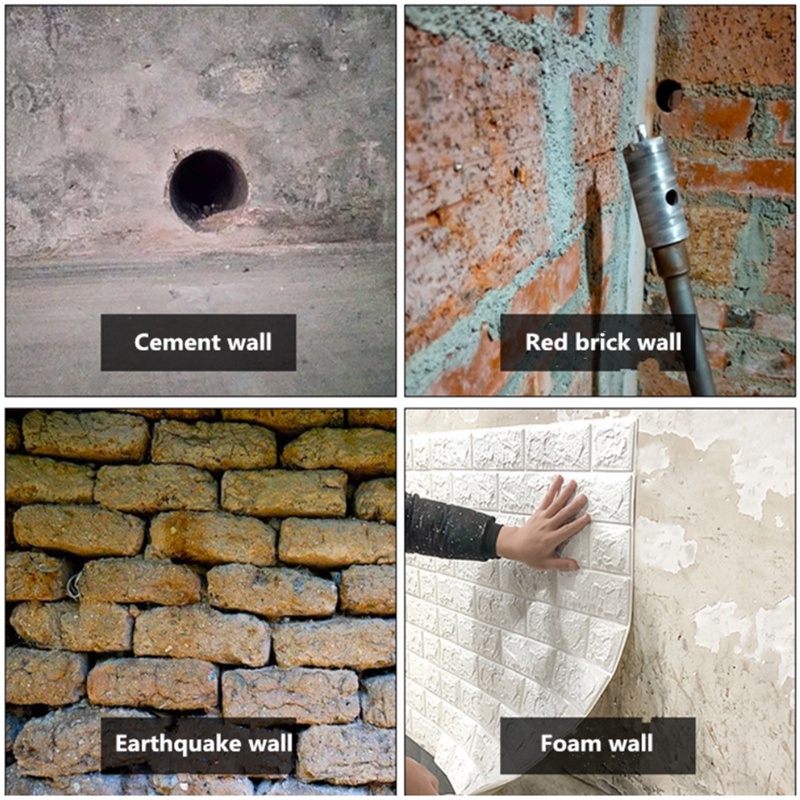 Cement wall

Red brick wall

Earthquake wall

Foam wall