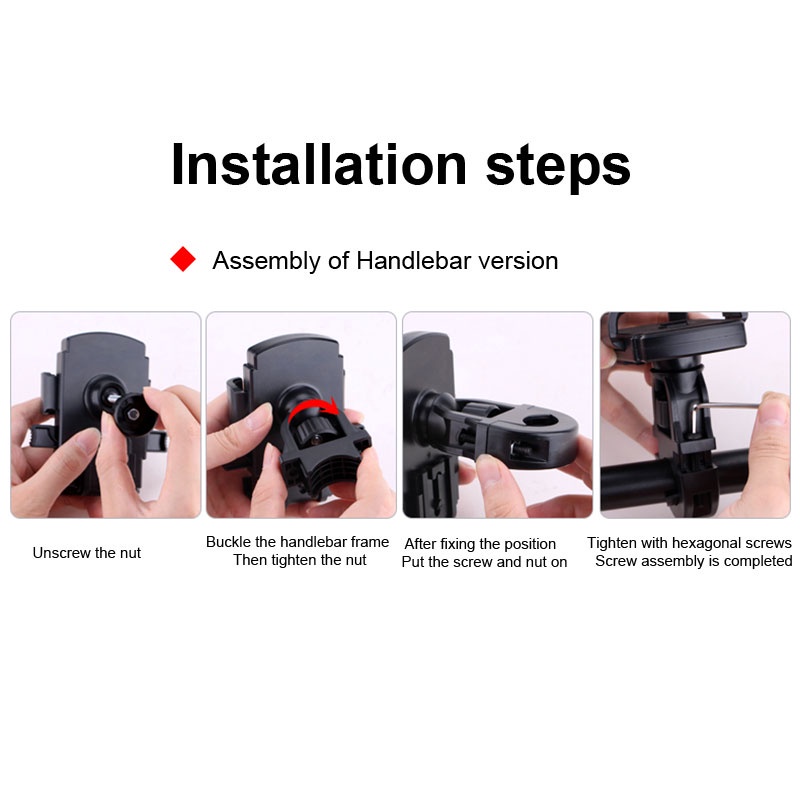 Installation steps

Assembly of Handlebar version

Unscrew the nut

Buckle the handlebar frame
Then tighten the nut

After fixing the position
Put the screw and nut on

Tighten with hexagonal screws
Screw assembly is completed