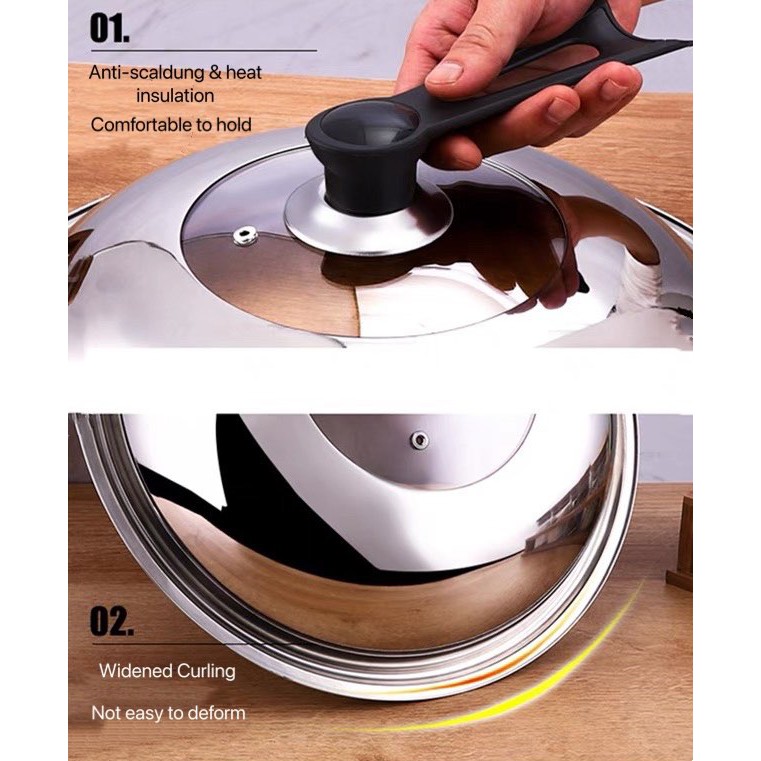 01.

Anti-scaldung & heat insulation

Comfortable to hold

02.

Widened Curling

Not easy to deform