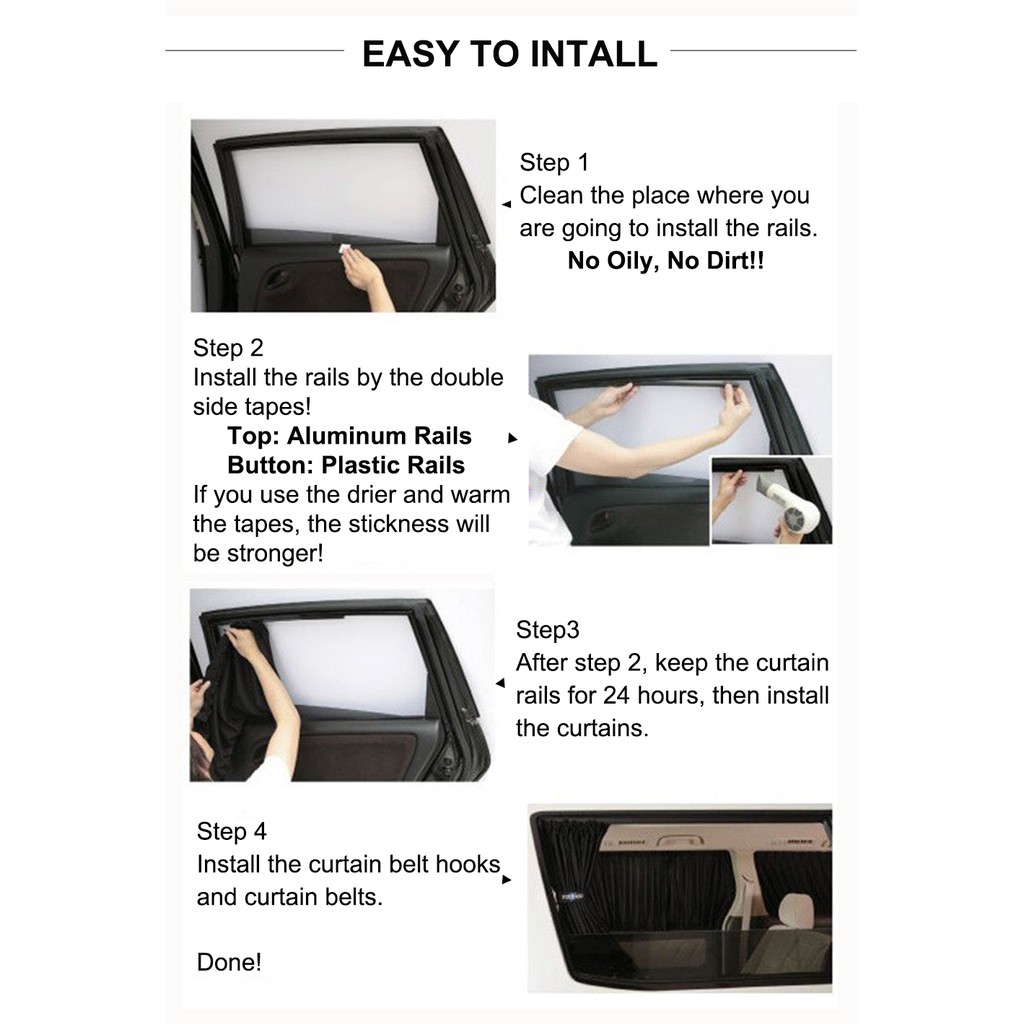 EASY TO INTALL

Step 1
Clean the place where you are going to install the rails.
No Oily, No Dirt!!

Step 2
Install the rails by the double side tapes!
Top: Aluminum Rails
Button: Plastic Rails
If you use the drier and warm the tapes, the stickness will be stronger!

Step3
After step 2, keep the curtain rails for 24 hours, then install the curtains.

Step 4
Install the curtain belt hooks and curtain belts.

Done!