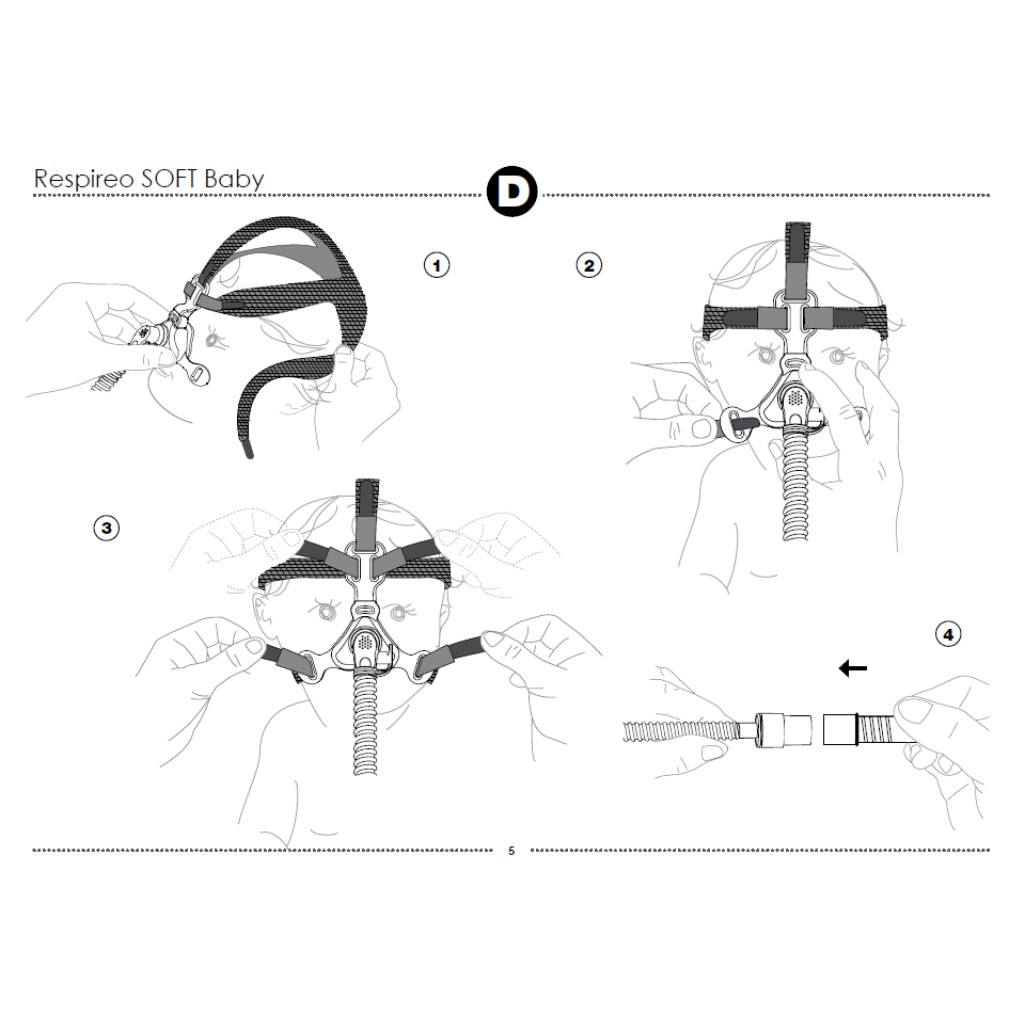 Respireo SOFT Baby

D

1

2

3

4

5