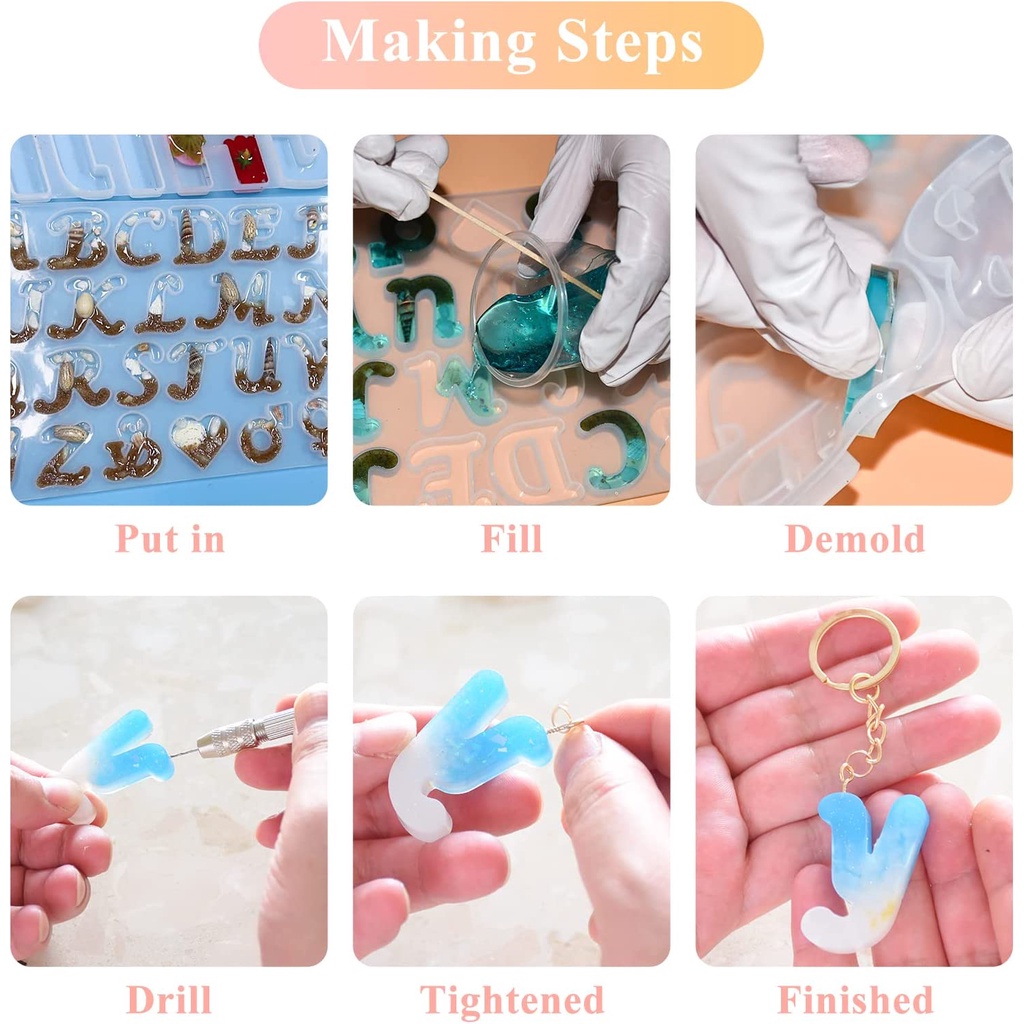 Making Steps

Put in

Fill

Demold

Drill

Tightened

Finished