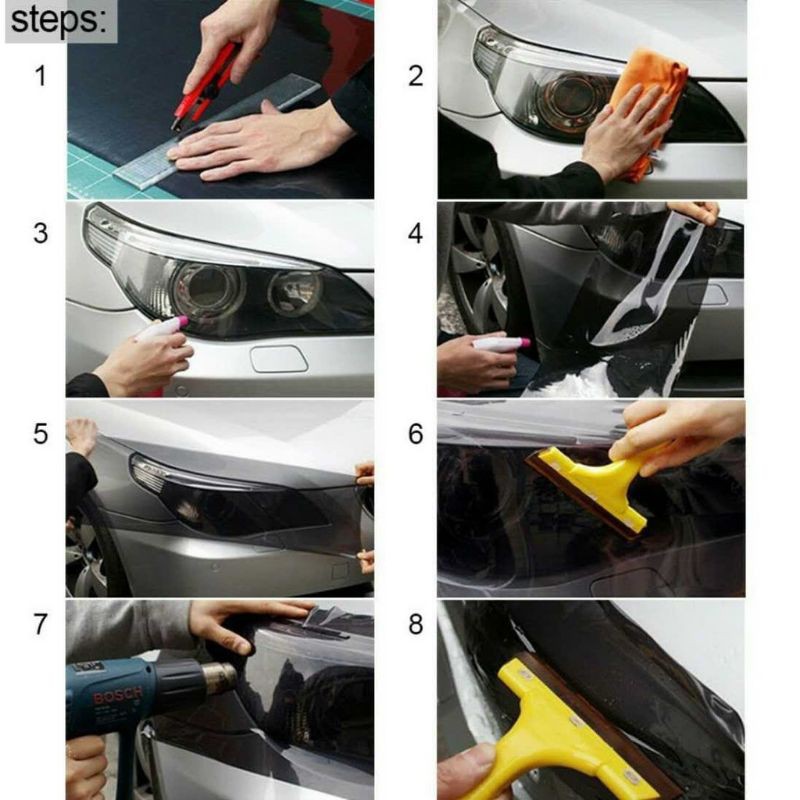 steps:

1

2

3

4

5

6

7

BOSCH

8