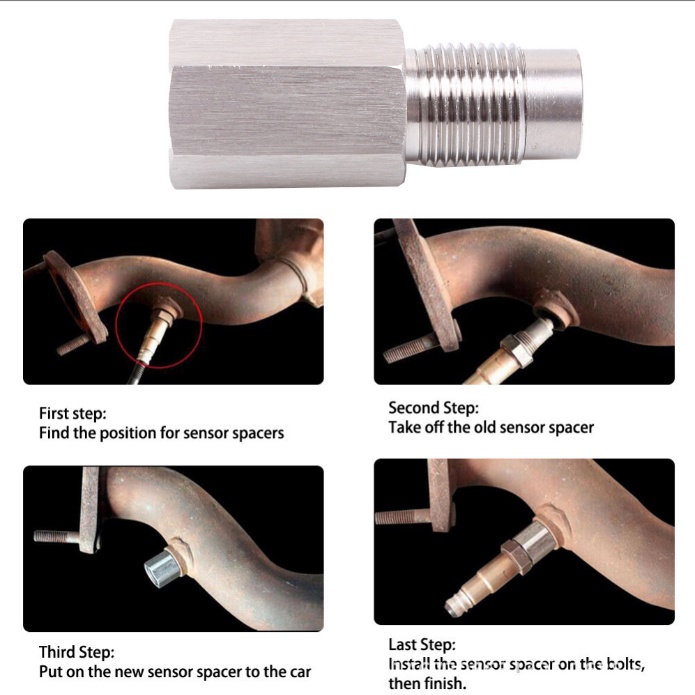 First step:
Find the position for sensor spacers

Second Step:
Take off the old sensor spacer

Third Step:
Put on the new sensor spacer to the car

Last Step:
Install the sensor spacer on the bolts, then finish.