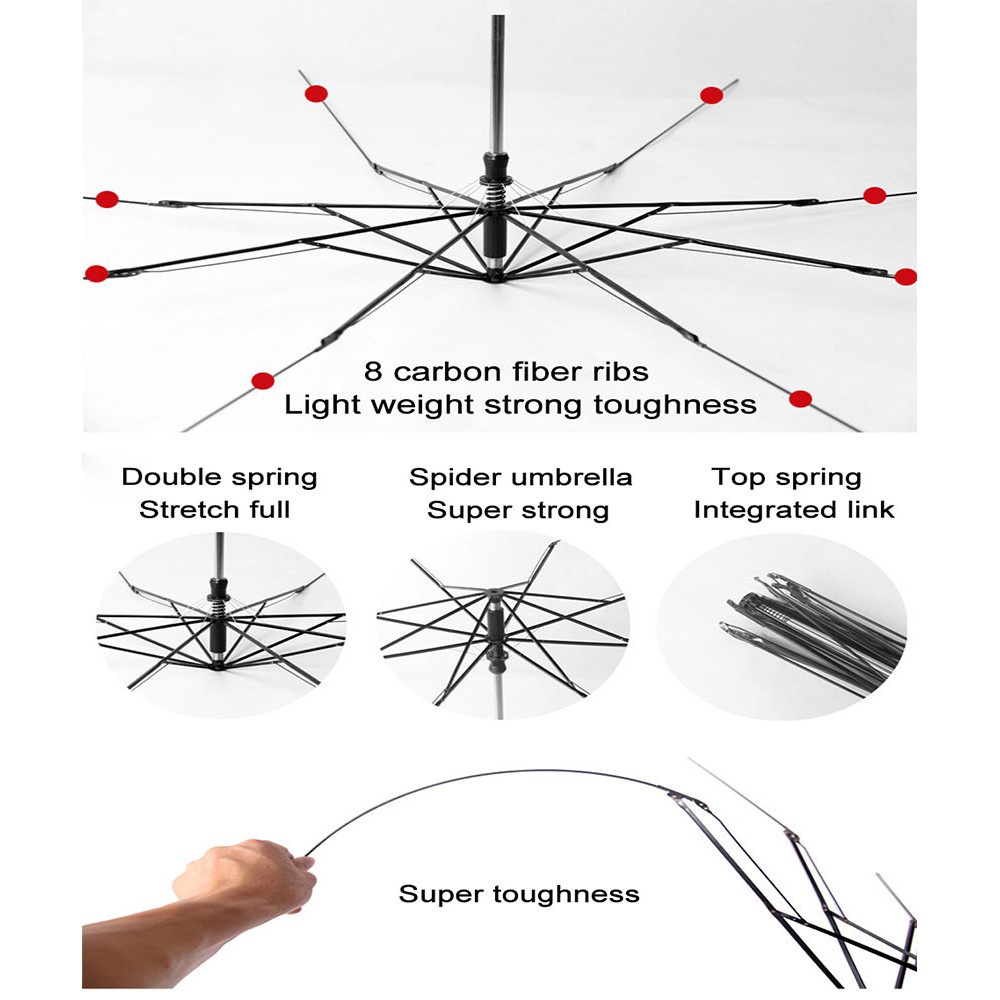 8 carbon fiber ribs
Light weight strong toughness

Double spring
Stretch full

Spider umbrella
Super strong

Top spring
Integrated link

Super toughness