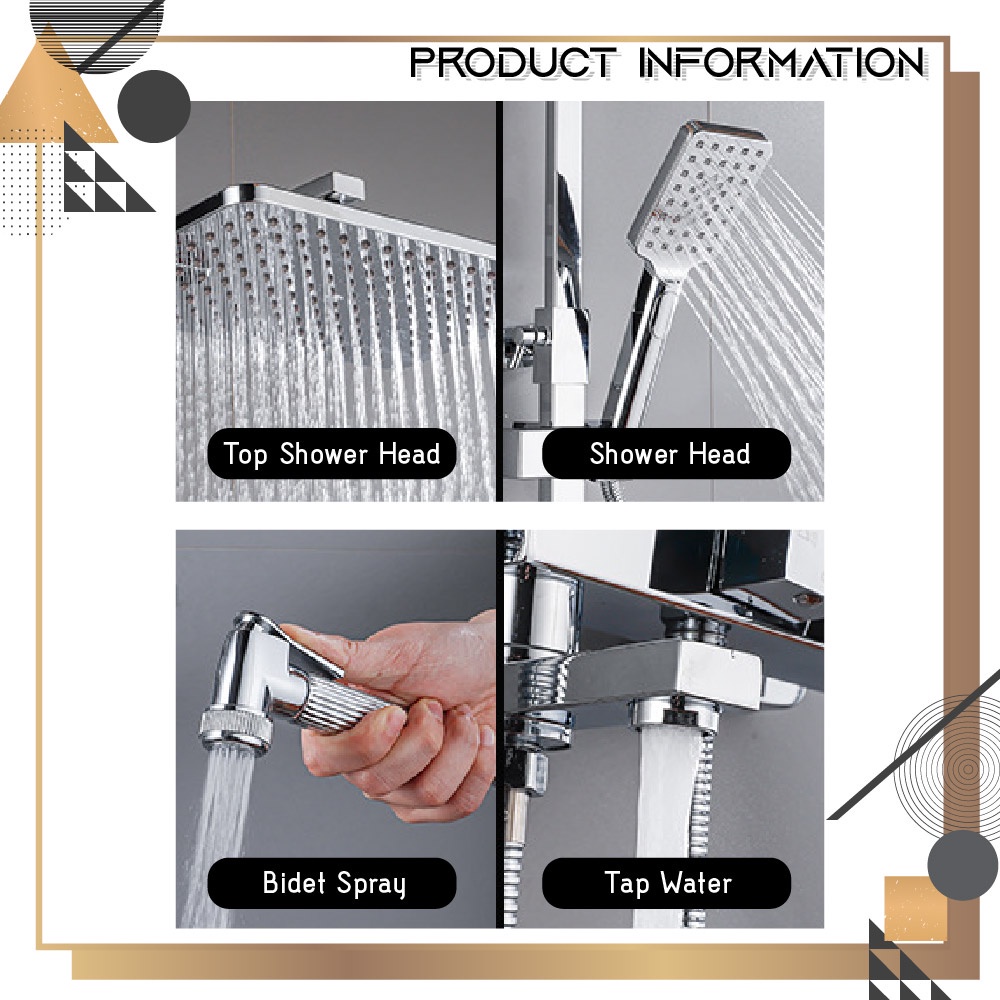 PRODUCT INFORMATION

Top Shower Head

Shower Head

Bidet Spray

Tap Water