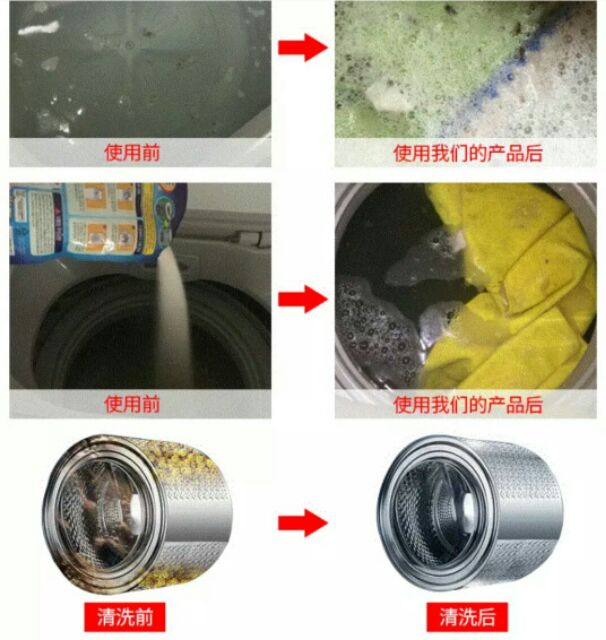 使用前

使用我们的产品后

使用前

使用我们的产品后

清洗前

清洗后