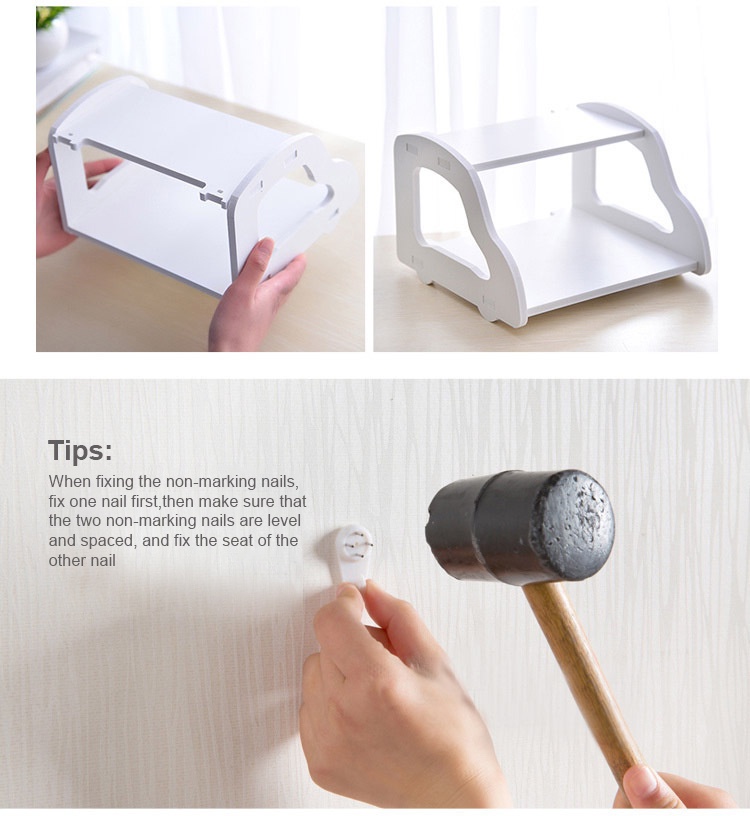 Tips:

When fixing the non-marking nails, fix one nail first,then make sure that the two non-marking nails are level and spaced, and fix the seat of the other nail