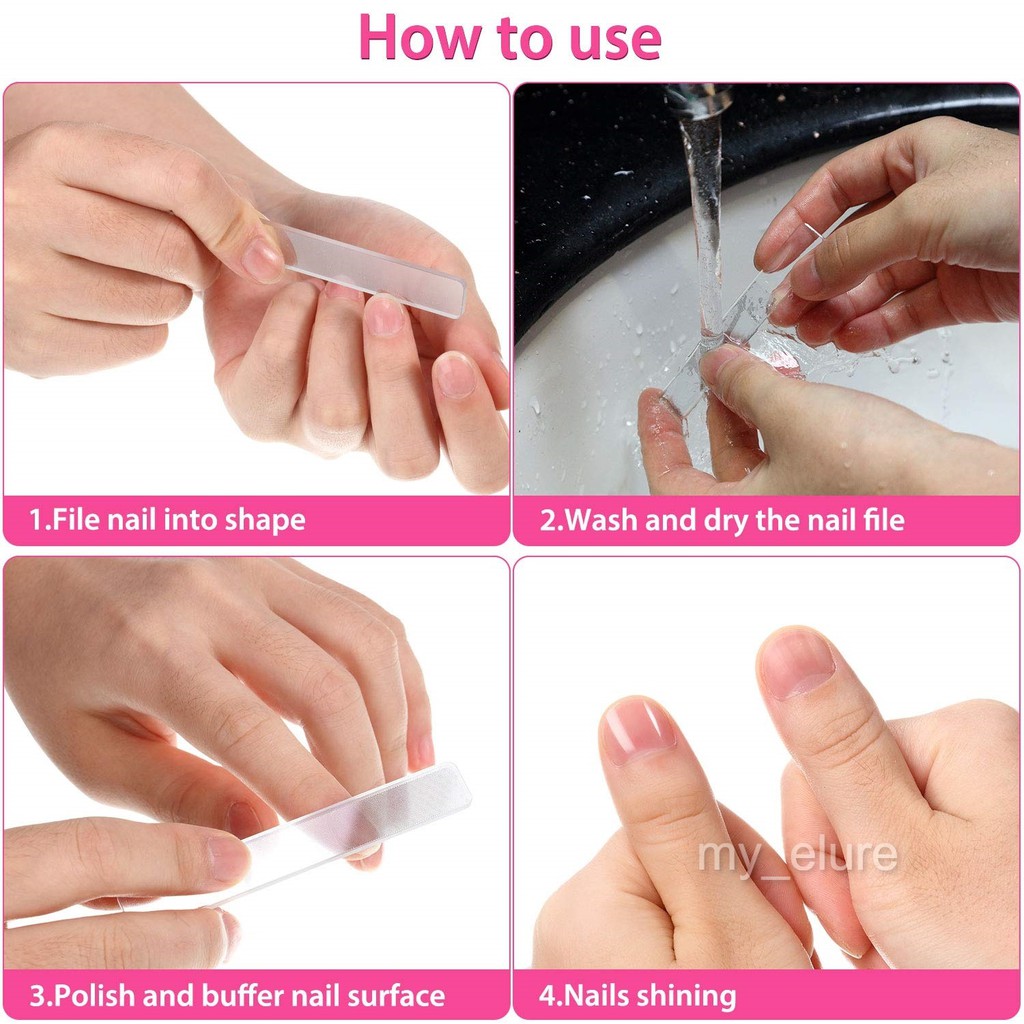 How to use

1.File nail into shape

2.Wash and dry the nail file

3.Polish and buffer nail surface

my_elure

4.Nails shining