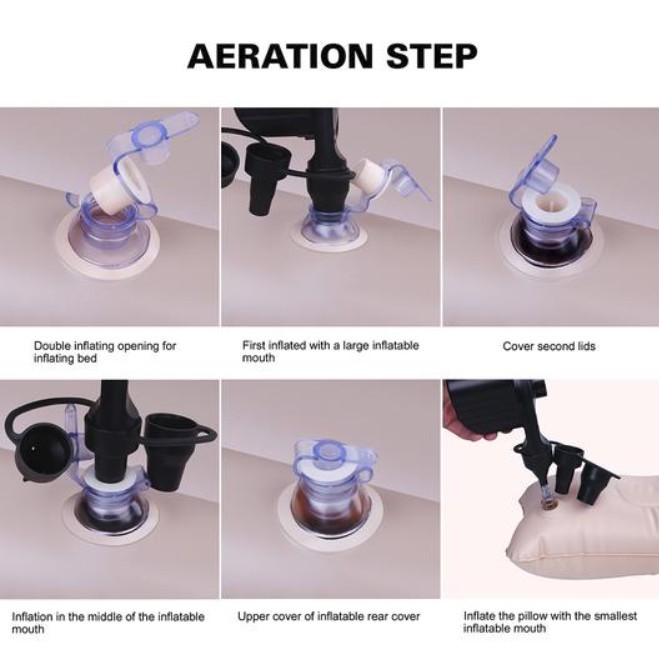 AERATION STEP

Double inflating opening for inflating bed

First inflated with a large inflatable mouth

Cover second lids

Inflation in the middle of the inflatable mouth

Upper cover of inflatable rear cover

Inflate the pillow with the smallest inflatable mouth