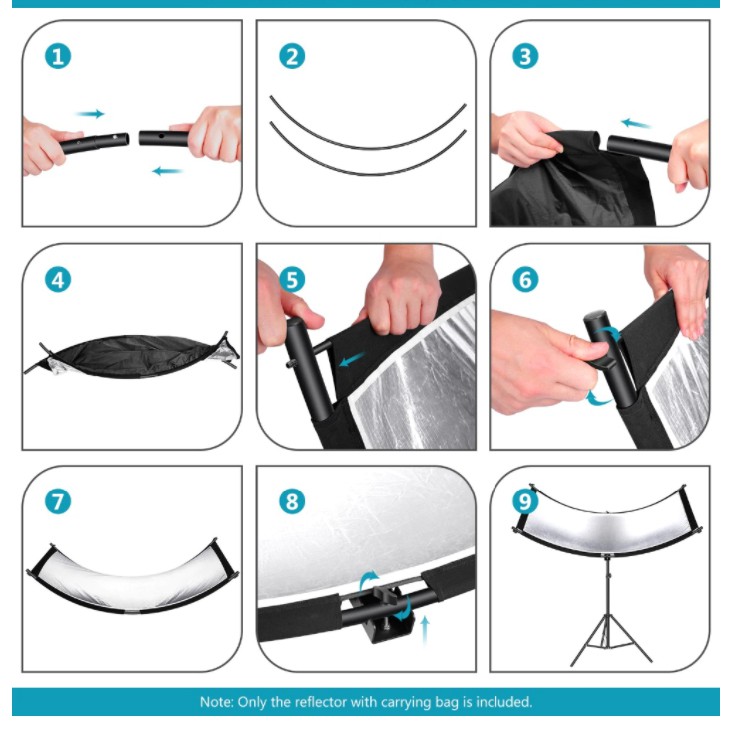 1

2

3

4

5

6

7

8

9

Note: Only the reflector with carrying bag is included.