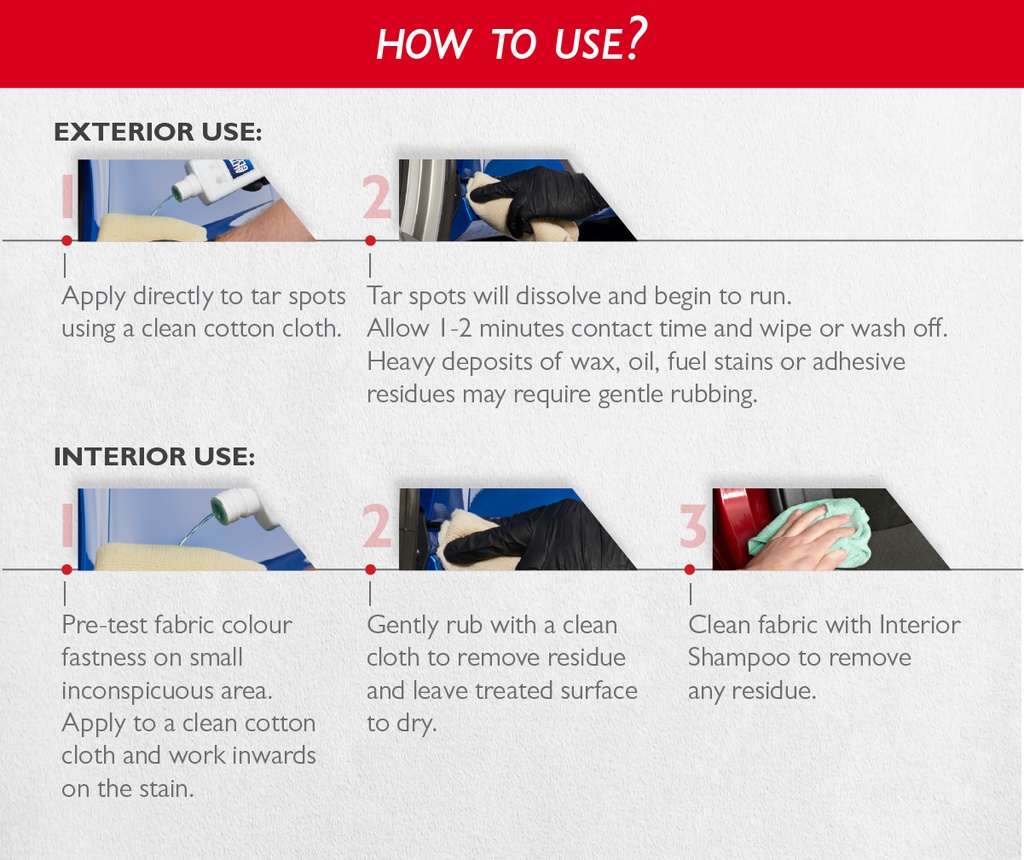 HOW TO USE?

EXTERIOR USE:

1

Apply directly to tar spots using a clean cotton cloth.

2

Tar spots will dissolve and begin to run. Allow 1-2 minutes contact time and wipe or wash off. Heavy deposits of wax, oil, fuel stains or adhesive residues may require gentle rubbing.

INTERIOR USE:

1

Pre-test fabric colour fastness on small inconspicuous area. Apply to a clean cotton cloth and work inwards on the stain.

2

Gently rub with a clean cloth to remove residue and leave treated surface to dry.

3

Clean fabric with Interior Shampoo to remove any residue.