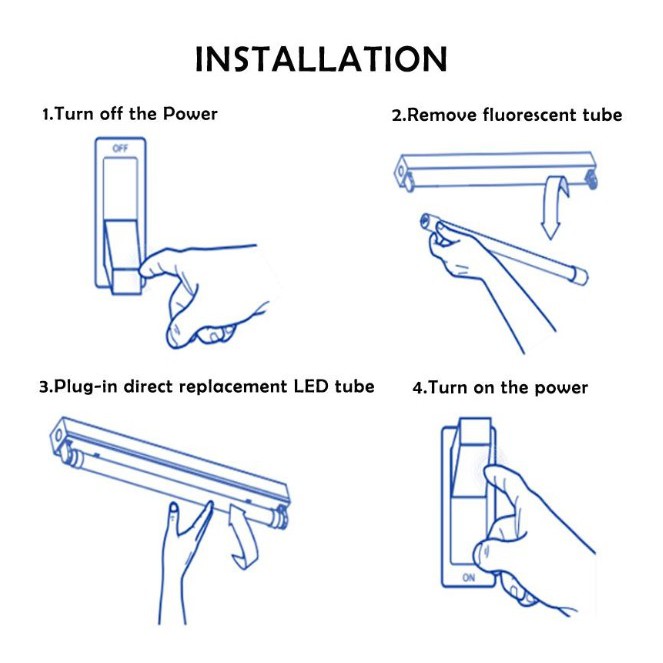 INSTALLATION

1.Turn off the Power

OFF

2.Remove fluorescent tube

3.Plug-in direct replacement LED tube

4.Turn on the power

ON