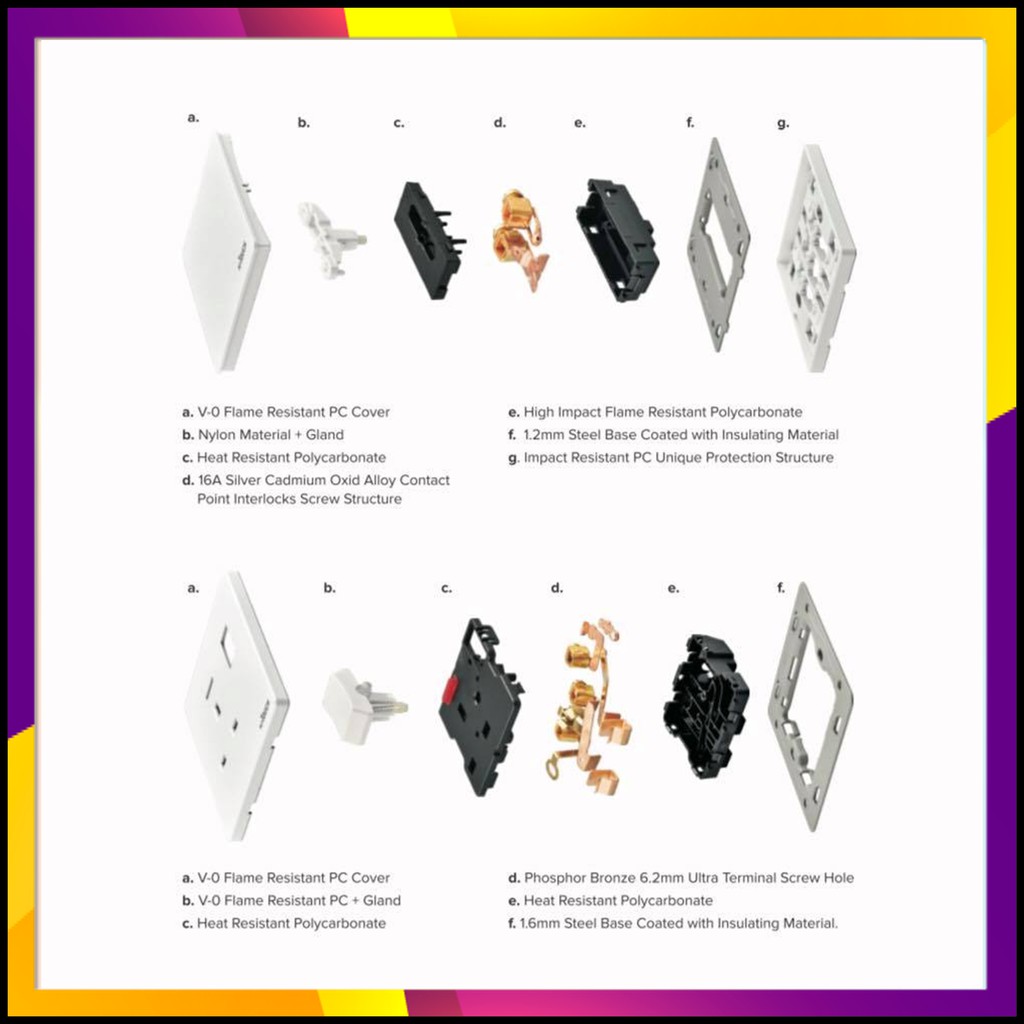 a. b. c. d. e. f. g.

a. V-0 Flame Resistant PC Cover
b. Nylon Material + Gland
c. Heat Resistant Polycarbonate
d. 16A Silver Cadmium Oxid Alloy Contact Point Interlocks Screw Structure

e. High Impact Flame Resistant Polycarbonate
f. 1.2mm Steel Base Coated with Insulating Material
g. Impact Resistant PC Unique Protection Structure

a. b. c. d. e. f.

a. V-0 Flame Resistant PC Cover
b. V-0 Flame Resistant PC + Gland
c. Heat Resistant Polycarbonate

d. Phosphor Bronze 6.2mm Ultra Terminal Screw Hole
e. Heat Resistant Polycarbonate
f. 1.6mm Steel Base Coated with Insulating Material.