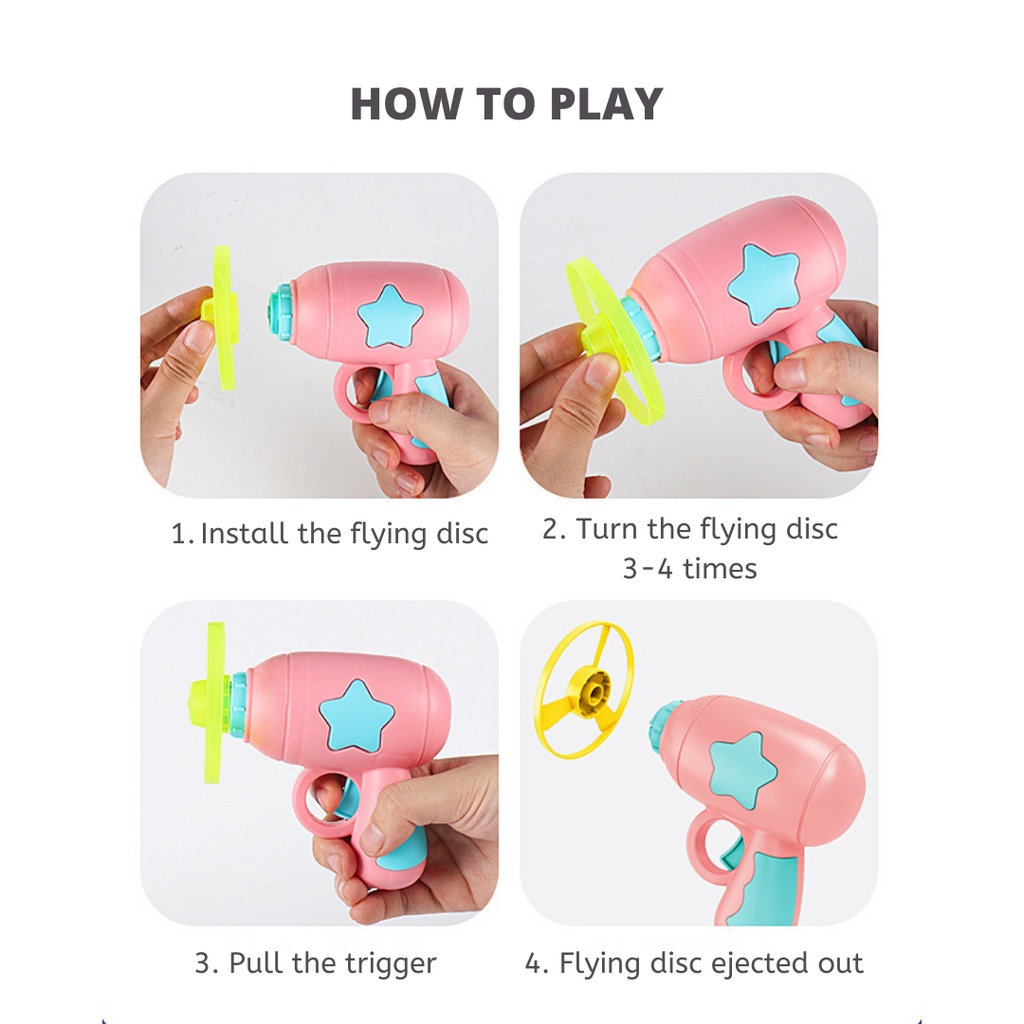 HOW TO PLAY

1. Install the flying disc

2. Turn the flying disc 3-4 times

3. Pull the trigger

4. Flying disc ejected out