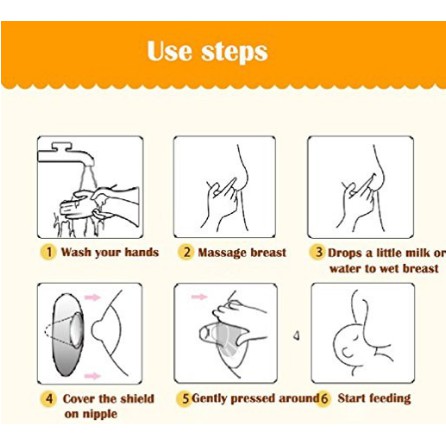 Use steps

1 Wash your hands

2 Massage breast

3 Drops a little milk or water to wet breast

4 Cover the shield on nipple

5 Gently pressed around

6 Start feeding