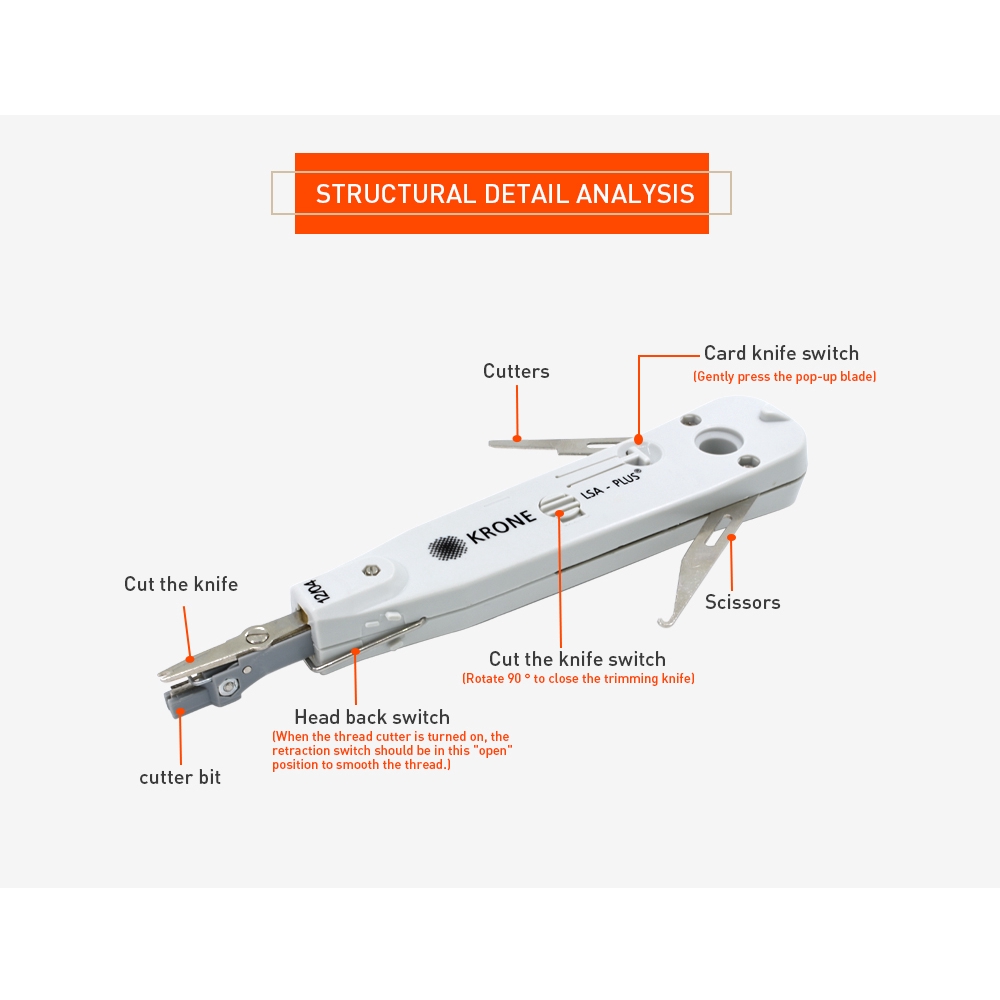 STRUCTURAL DETAIL ANALYSIS

Cutters

Card knife switch
(Gently press the pop-up blade)

KRONE

LSA - PLUS®

1204

Cut the knife

Scissors

Cut the knife switch
(Rotate 90 ° to close the trimming knife)

Head back switch
(When the thread cutter is turned on, the retraction switch should be in this "open" position to smooth the thread.)

cutter bit