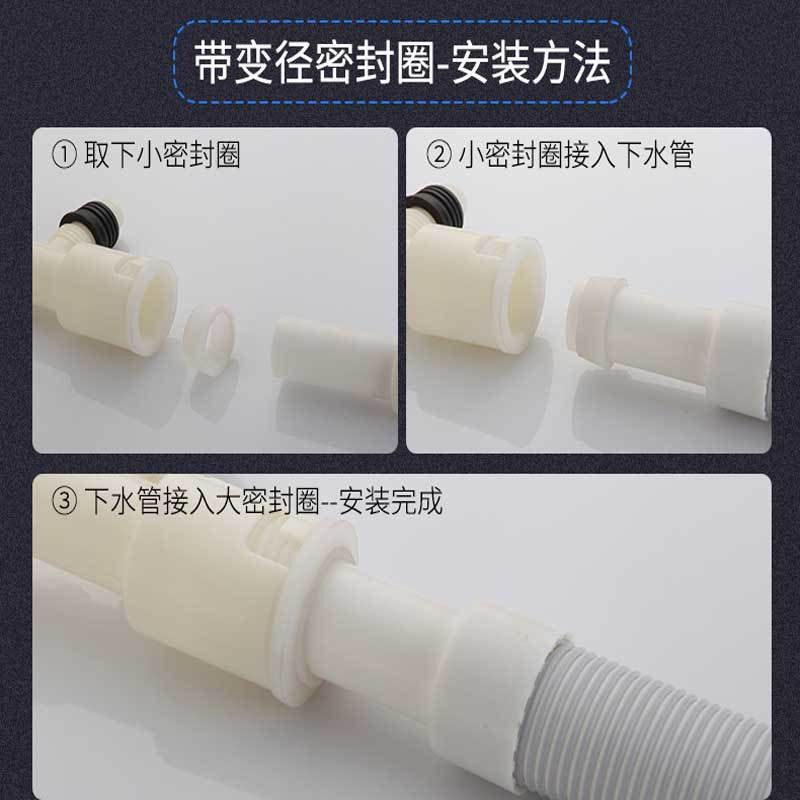 带变径密封圈-安装方法

① 取下小密封圈

② 小密封圈接入下水管

③ 下水管接入大密封圈--安装完成