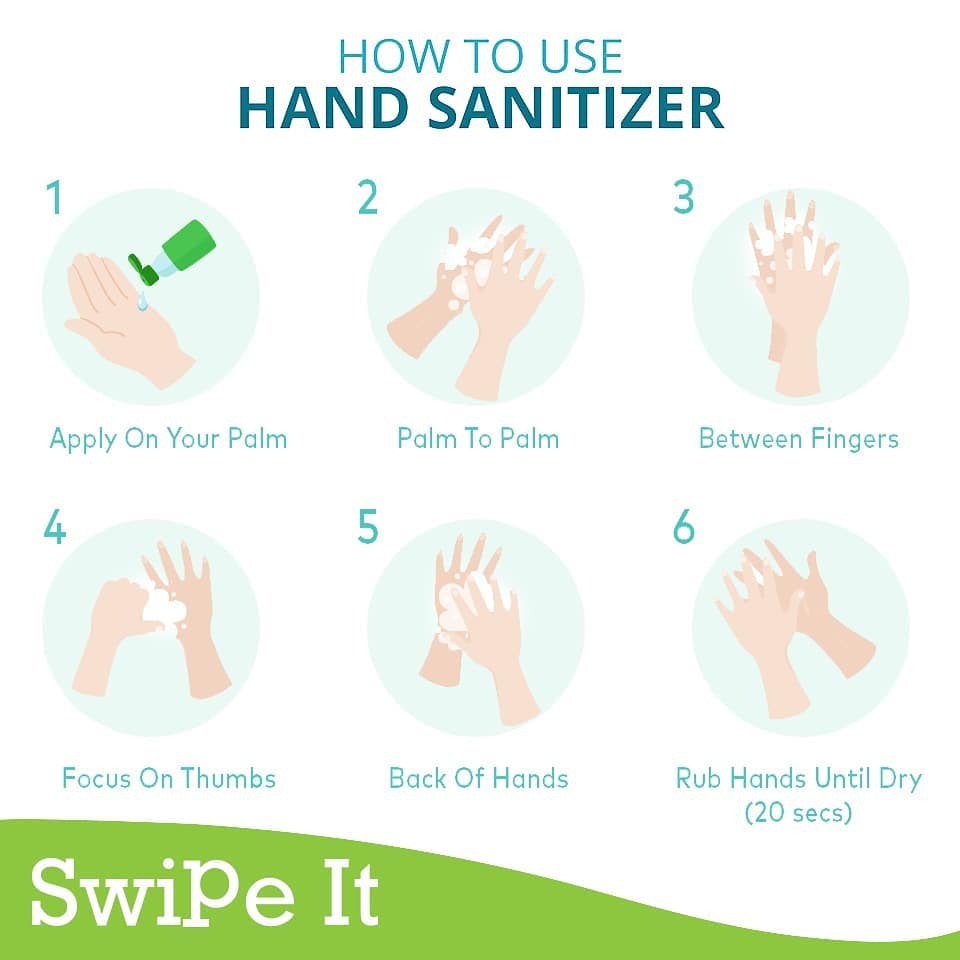 HOW TO USE
HAND SANITIZER

1
Apply On Your Palm

2
Palm To Palm

3
Between Fingers

4
Focus On Thumbs

5
Back Of Hands

6
Rub Hands Until Dry (20 secs)

SwiPe It