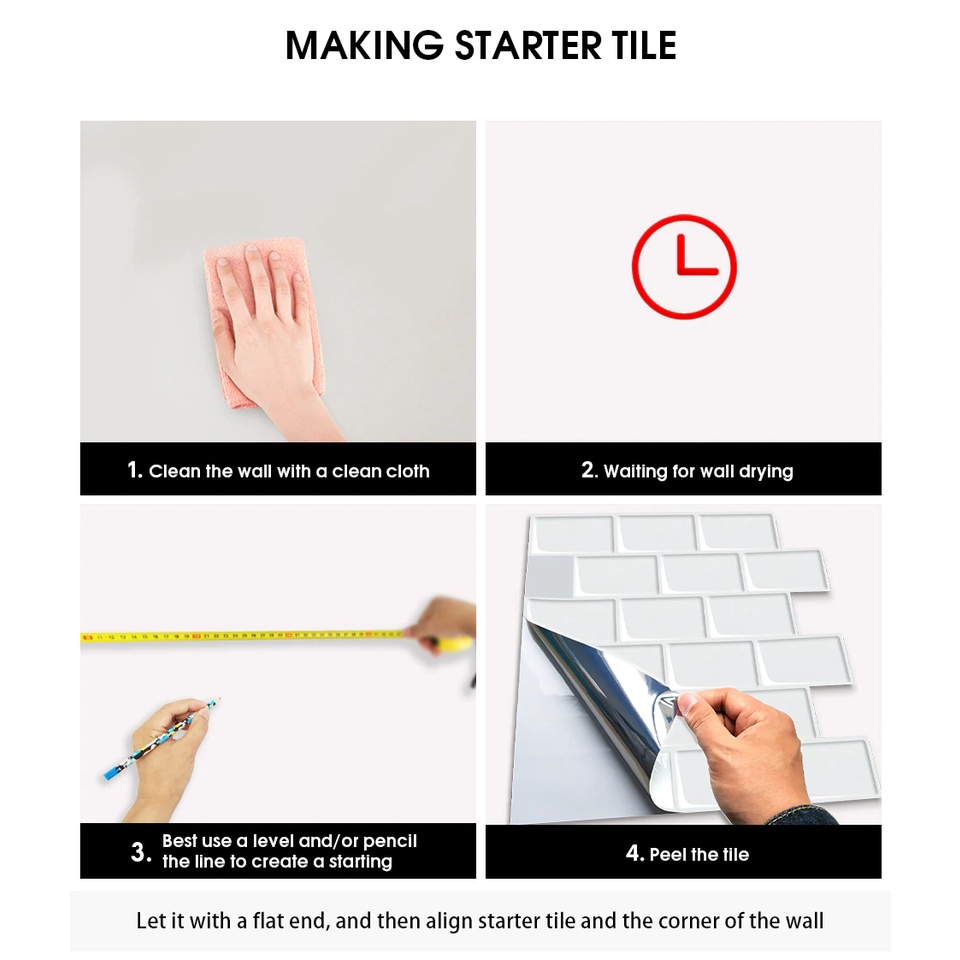 MAKING STARTER TILE

1. Clean the wall with a clean cloth

2. Waiting for wall drying

3. Best use a level and/or pencil the line to create a starting

4. Peel the tile

Let it with a flat end, and then align starter tile and the corner of the wall