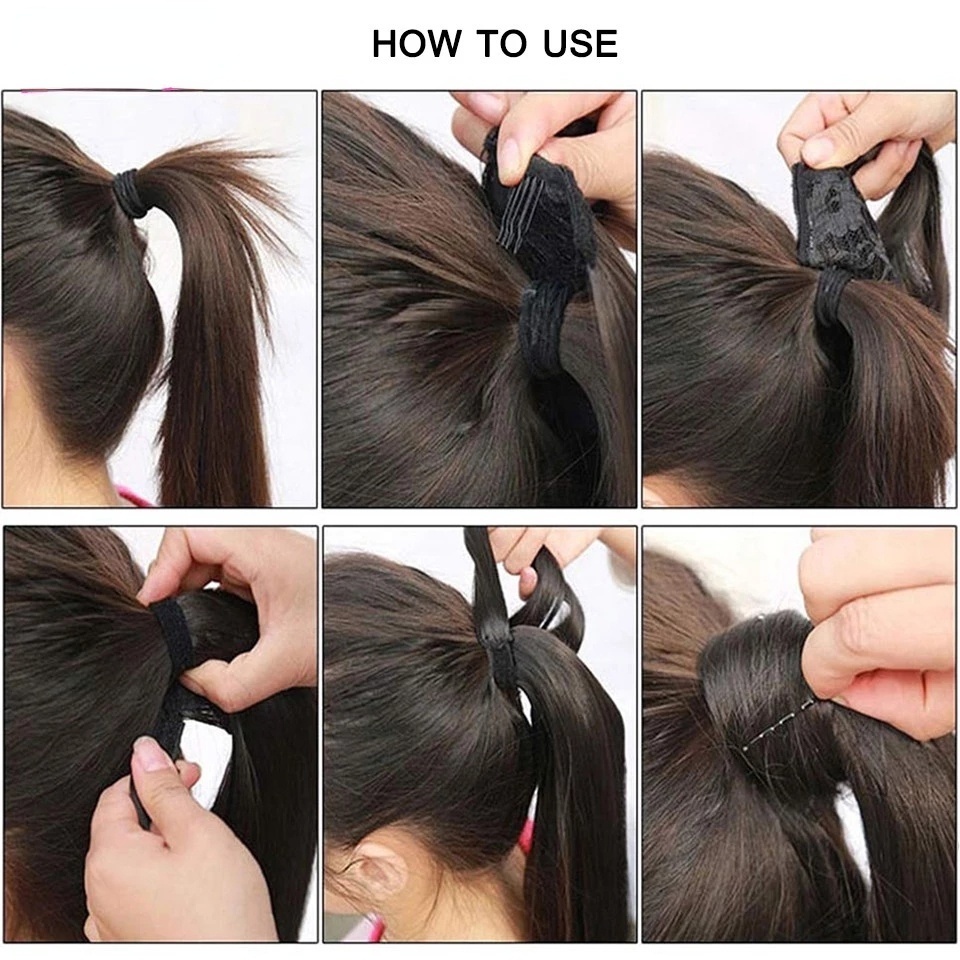 HOW TO USE