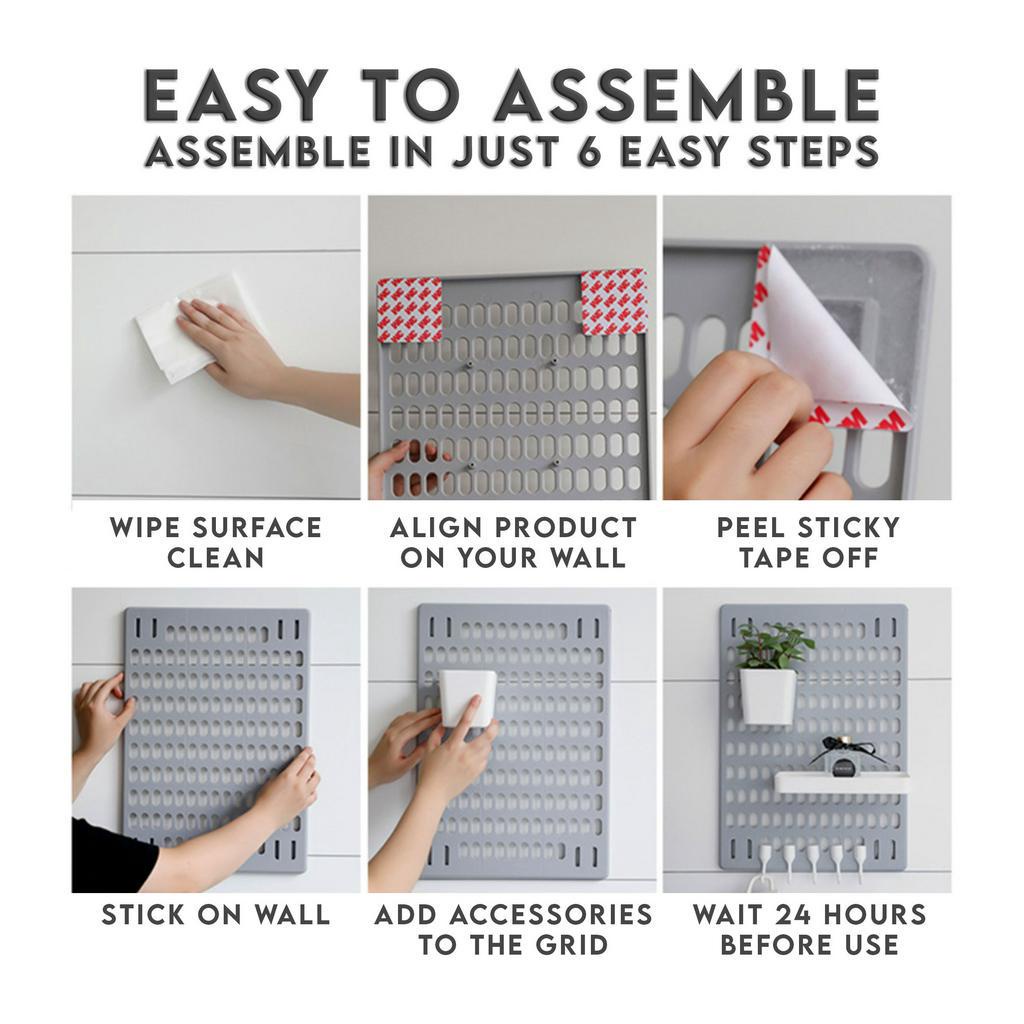 EASY TO ASSEMBLE
ASSEMBLE IN JUST 6 EASY STEPS

WIPE SURFACE CLEAN

ALIGN PRODUCT ON YOUR WALL

PEEL STICKY TAPE OFF

STICK ON WALL

ADD ACCESSORIES TO THE GRID

WAIT 24 HOURS BEFORE USE