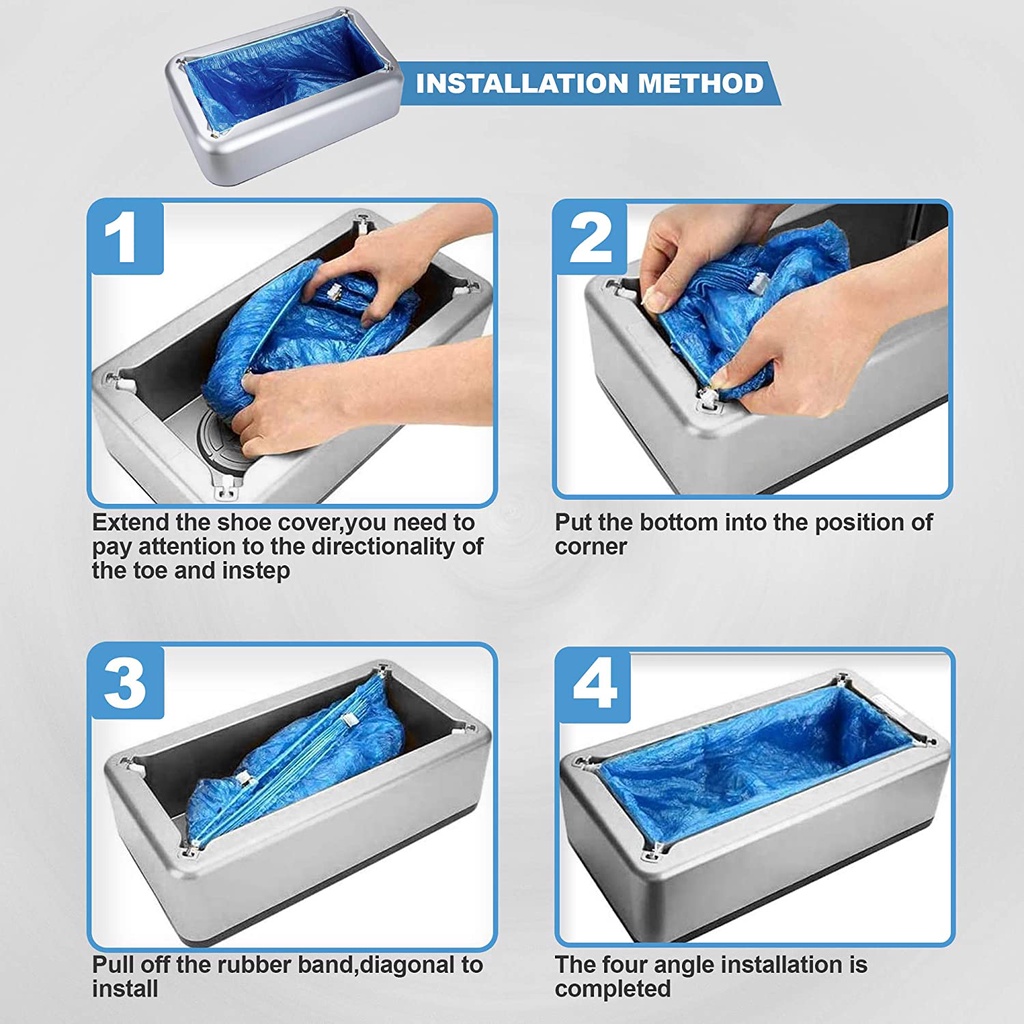 INSTALLATION METHOD

1

Extend the shoe cover,you need to pay attention to the directionality of the toe and instep

2

Put the bottom into the position of corner

3

Pull off the rubber band,diagonal to install

4

The four angle installation is completed