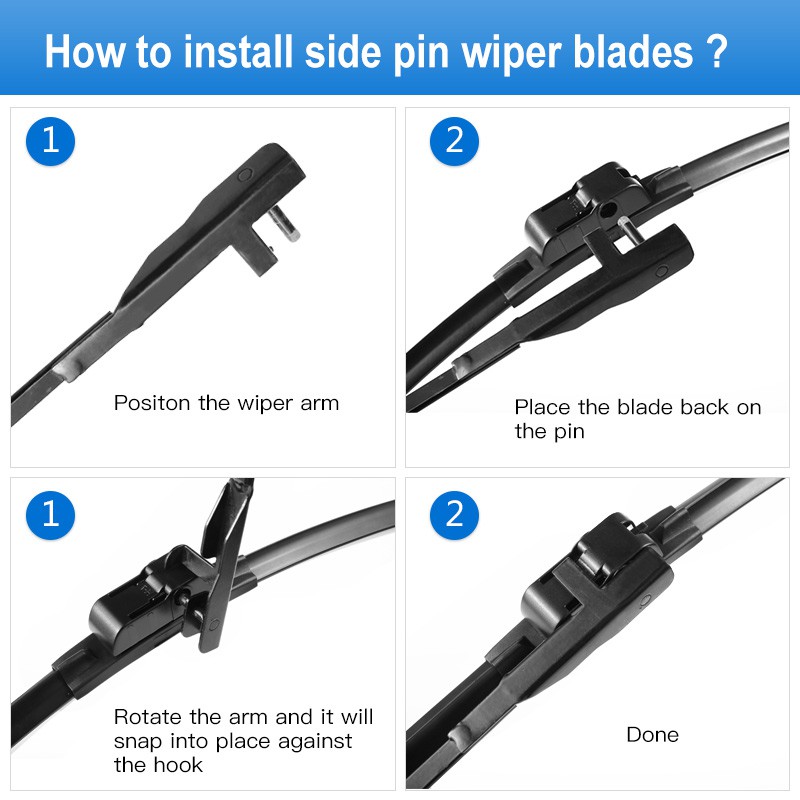 How to install side pin wiper blades ?

1

Positon the wiper arm

2

Place the blade back on the pin

1

Rotate the arm and it will snap into place against the hook

2

Done