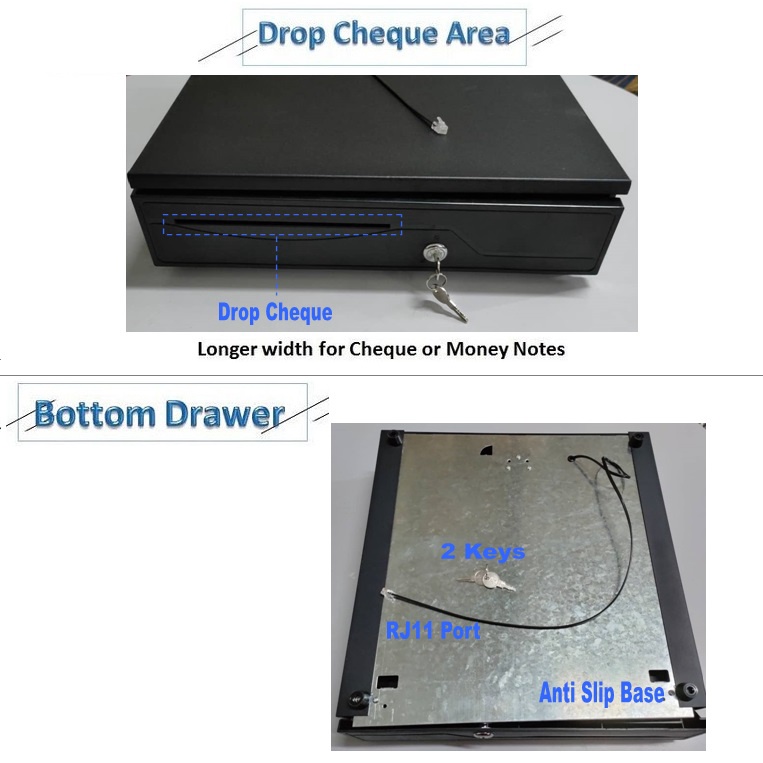 Drop Cheque Area

Drop Cheque

Longer width for Cheque or Money Notes

Bottom Drawer

2 Keys

RJ11 Port

Anti Slip Base