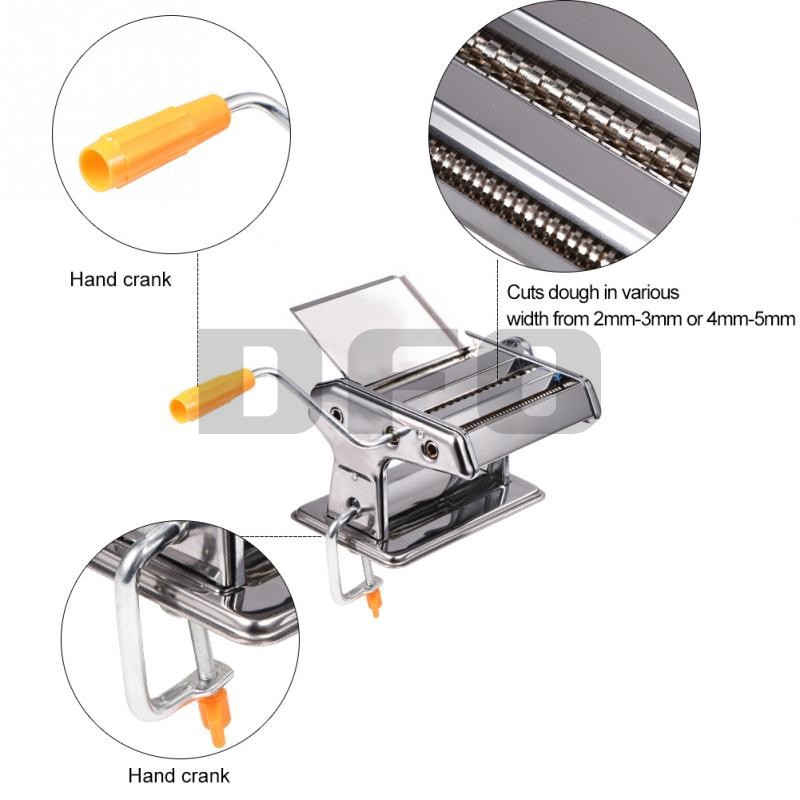 Hand crank

Cuts dough in various width from 2mm-3mm or 4mm-5mm

DEO

Hand crank