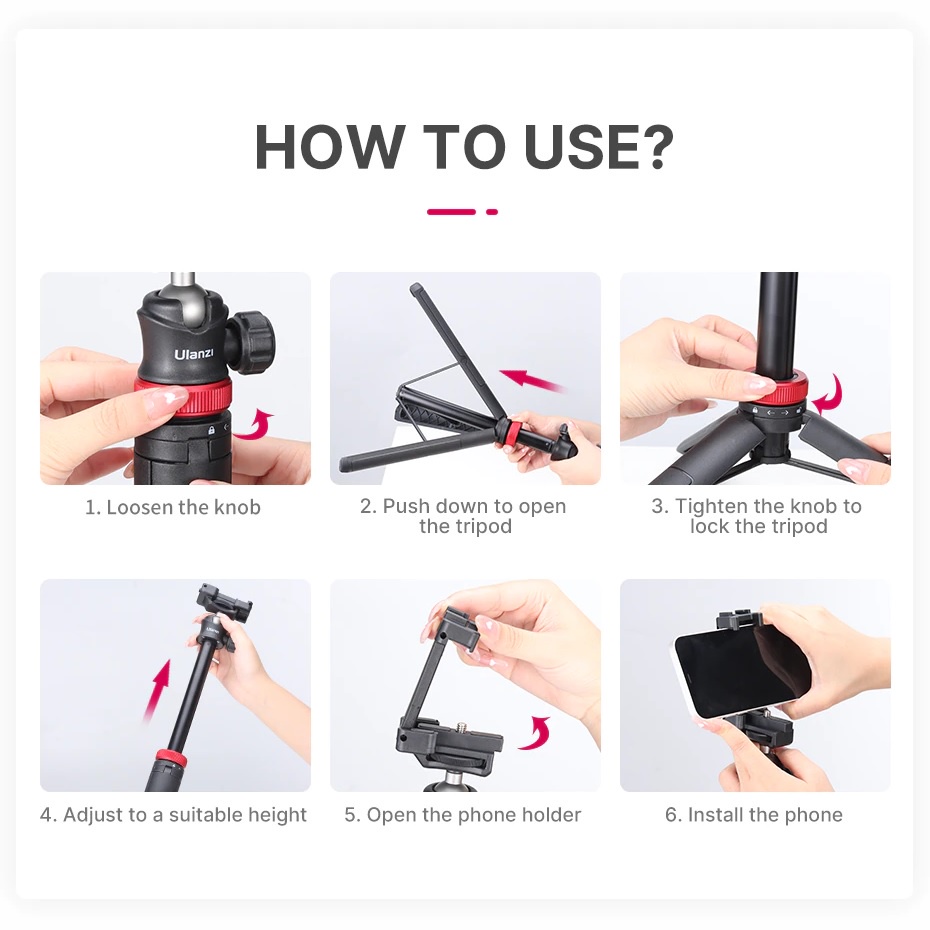 HOW TO USE?

Ulanzi

1. Loosen the knob

2. Push down to open the tripod

3. Tighten the knob to lock the tripod

4. Adjust to a suitable height

5. Open the phone holder

6. Install the phone