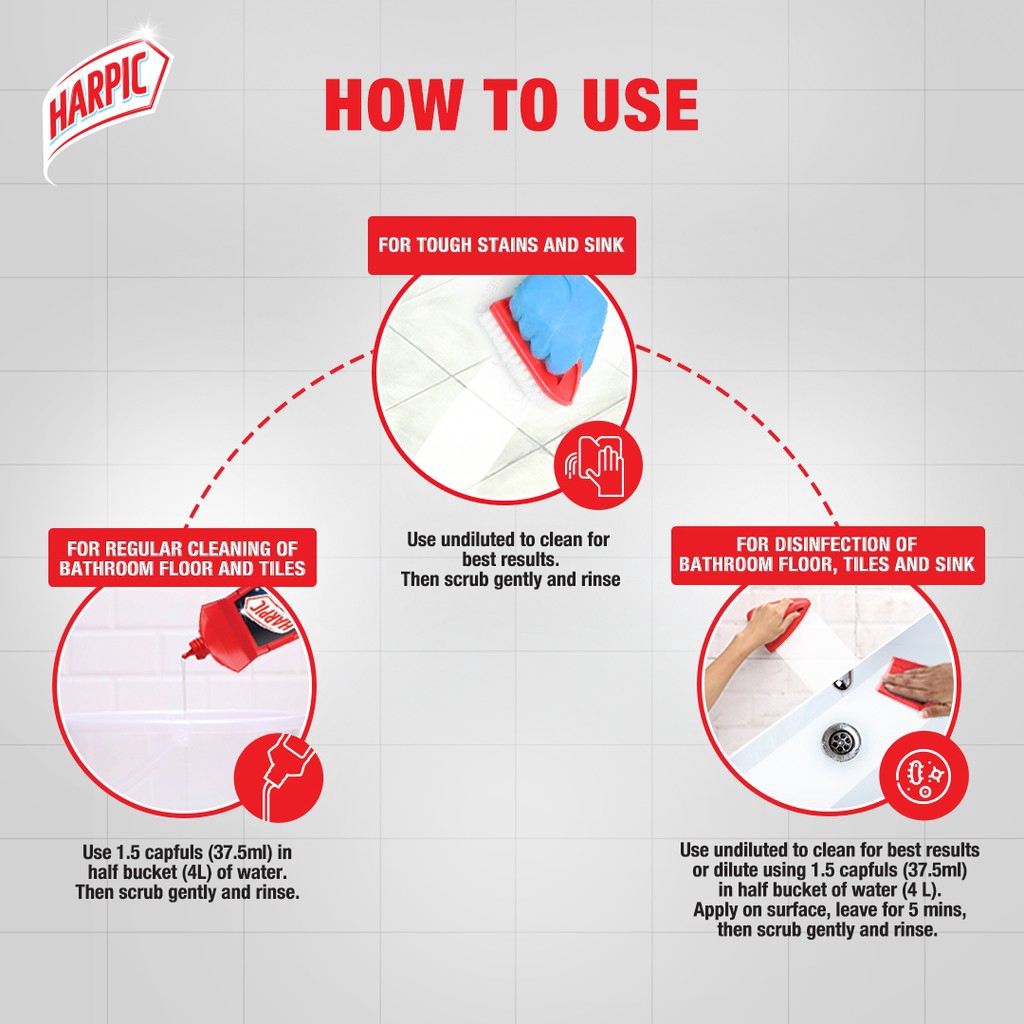 HARPIC

HOW TO USE

FOR TOUGH STAINS AND SINK

Use undiluted to clean for best results. Then scrub gently and rinse

FOR REGULAR CLEANING OF BATHROOM FLOOR AND TILES

HARPIC

Use 1.5 capfuls (37.5ml) in half bucket (4L) of water. Then scrub gently and rinse.

FOR DISINFECTION OF BATHROOM FLOOR, TILES AND SINK

Use undiluted to clean for best results or dilute using 1.5 capfuls (37.5ml) in half bucket of water (4 L). Apply on surface, leave for 5 mins, then scrub gently and rinse.