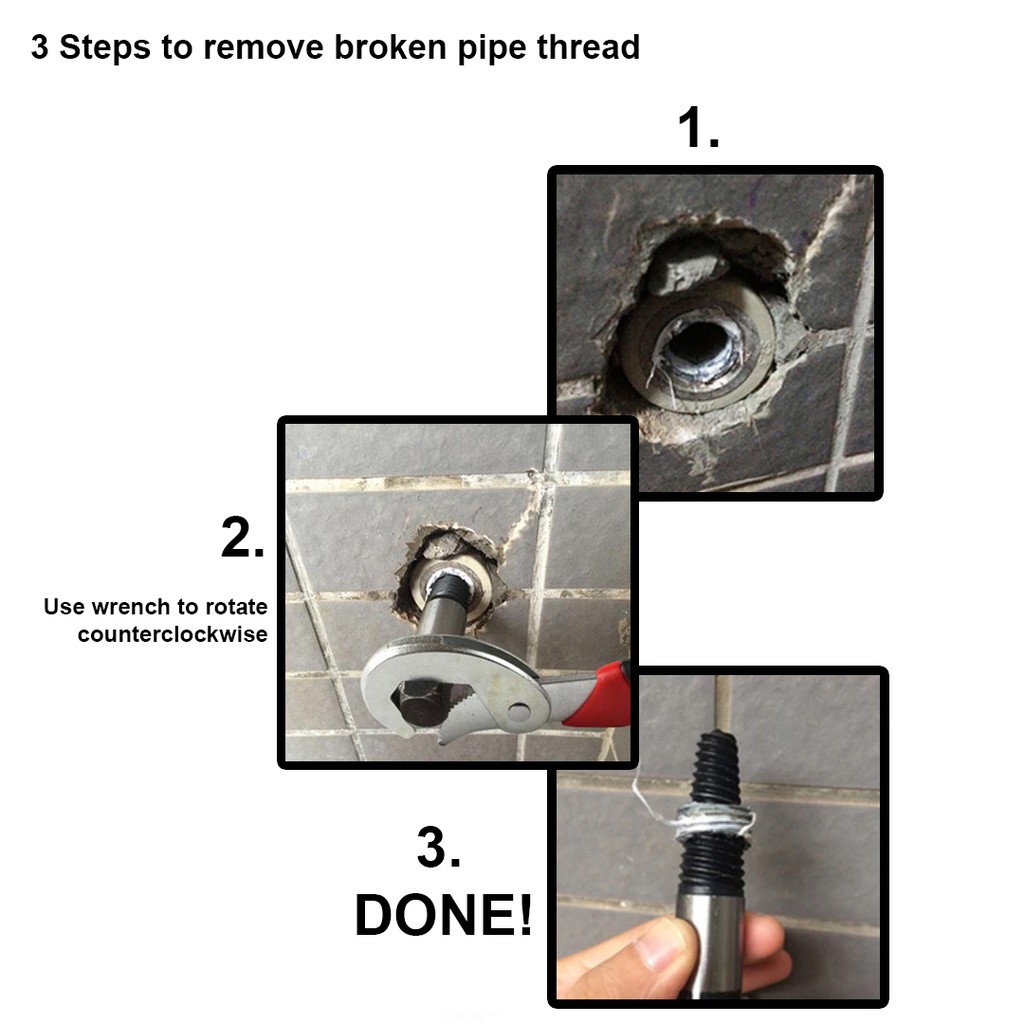 3 Steps to remove broken pipe thread

1.

2.

Use wrench to rotate counterclockwise

3.
DONE!