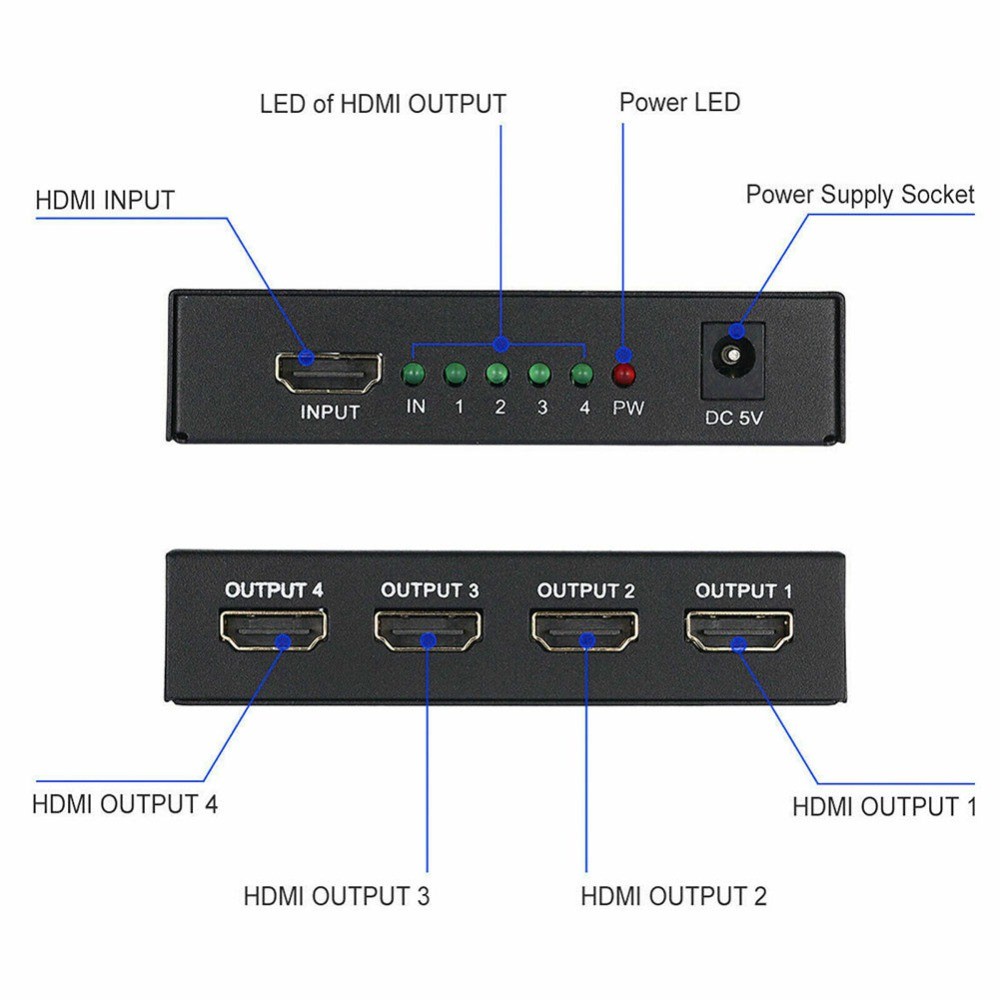 LED of HDMI OUTPUT

Power LED

HDMI INPUT

Power Supply Socket

INPUT

IN 1 2 3 4 PW

DC 5V

OUTPUT 4 OUTPUT 3 OUTPUT 2 OUTPUT 1

HDMI OUTPUT 4

HDMI OUTPUT 1

HDMI OUTPUT 3

HDMI OUTPUT 2