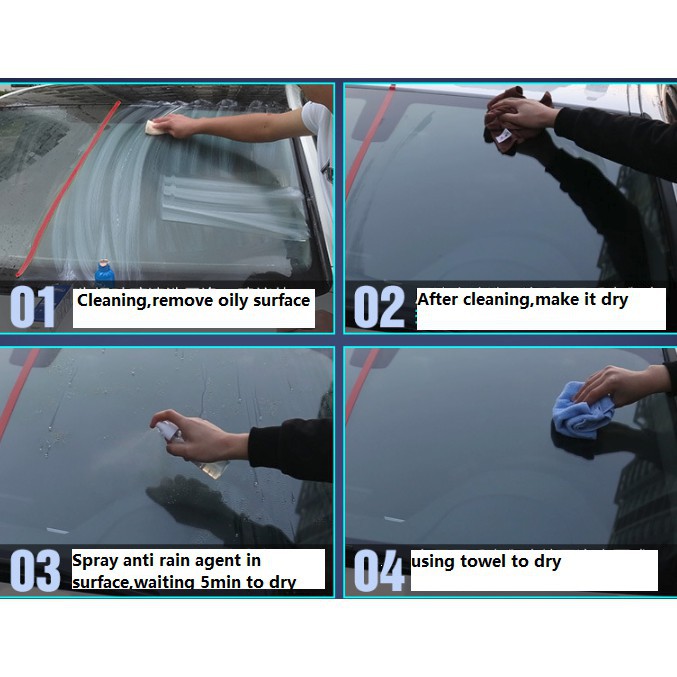 01 Cleaning,remove oily surface

02 After cleaning,make it dry

03 Spray anti rain agent in surface,waiting 5min to dry

04 using towel to dry