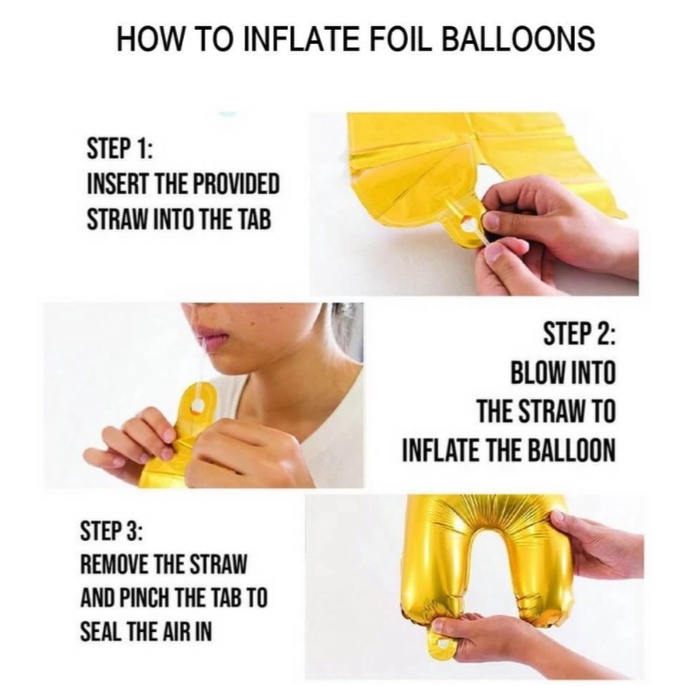 HOW TO INFLATE FOIL BALLOONS

STEP 1:
INSERT THE PROVIDED STRAW INTO THE TAB

STEP 2:
BLOW INTO THE STRAW TO INFLATE THE BALLOON

STEP 3:
REMOVE THE STRAW AND PINCH THE TAB TO SEAL THE AIR IN