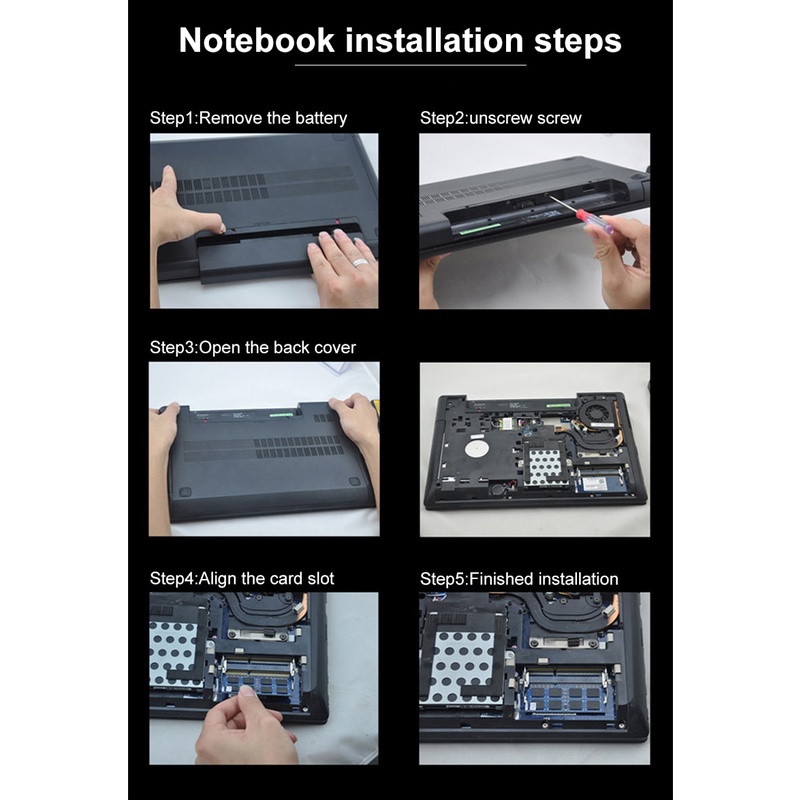 Notebook installation steps

Step1:Remove the battery

Step2:unscrew screw

Step3:Open the back cover

Step4:Align the card slot

Step5:Finished installation