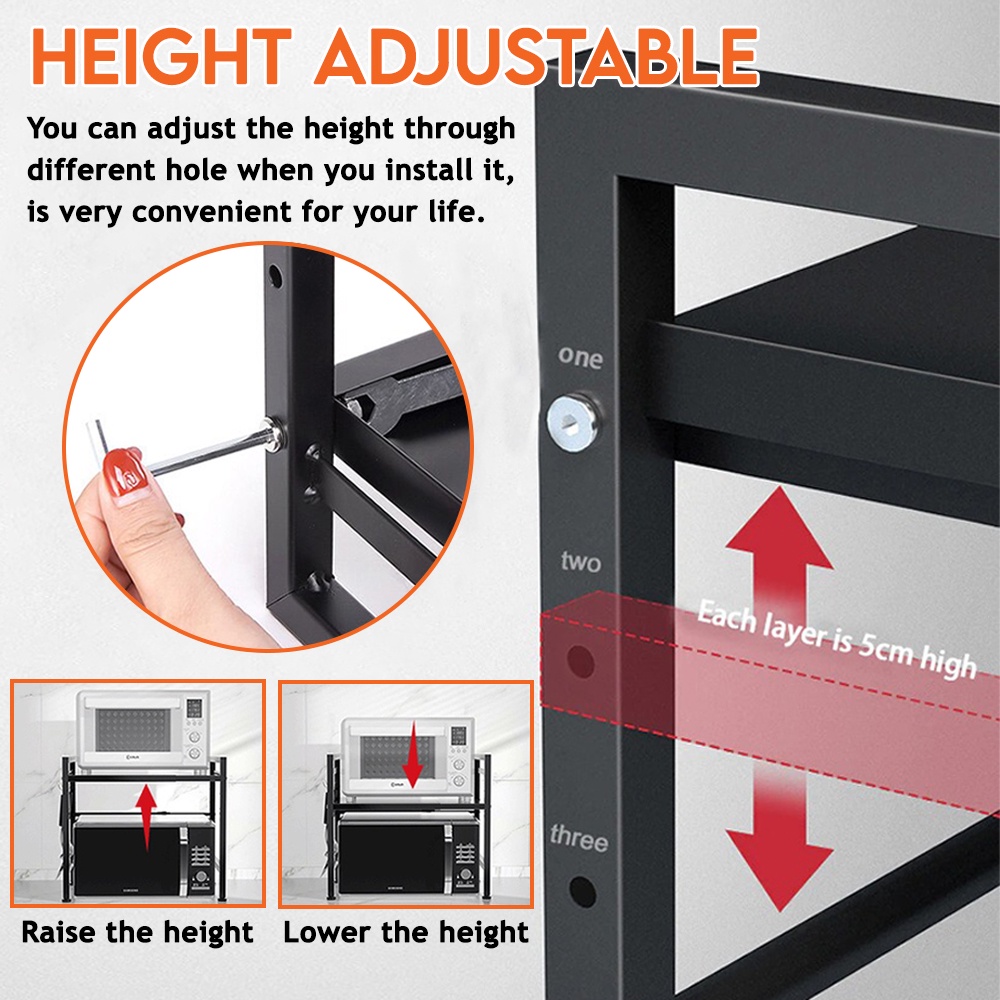 HEIGHT ADJUSTABLE

You can adjust the height through different hole when you install it, is very convenient for your life.

one

two

Each layer is 5cm high

three

Raise the height

Lower the height