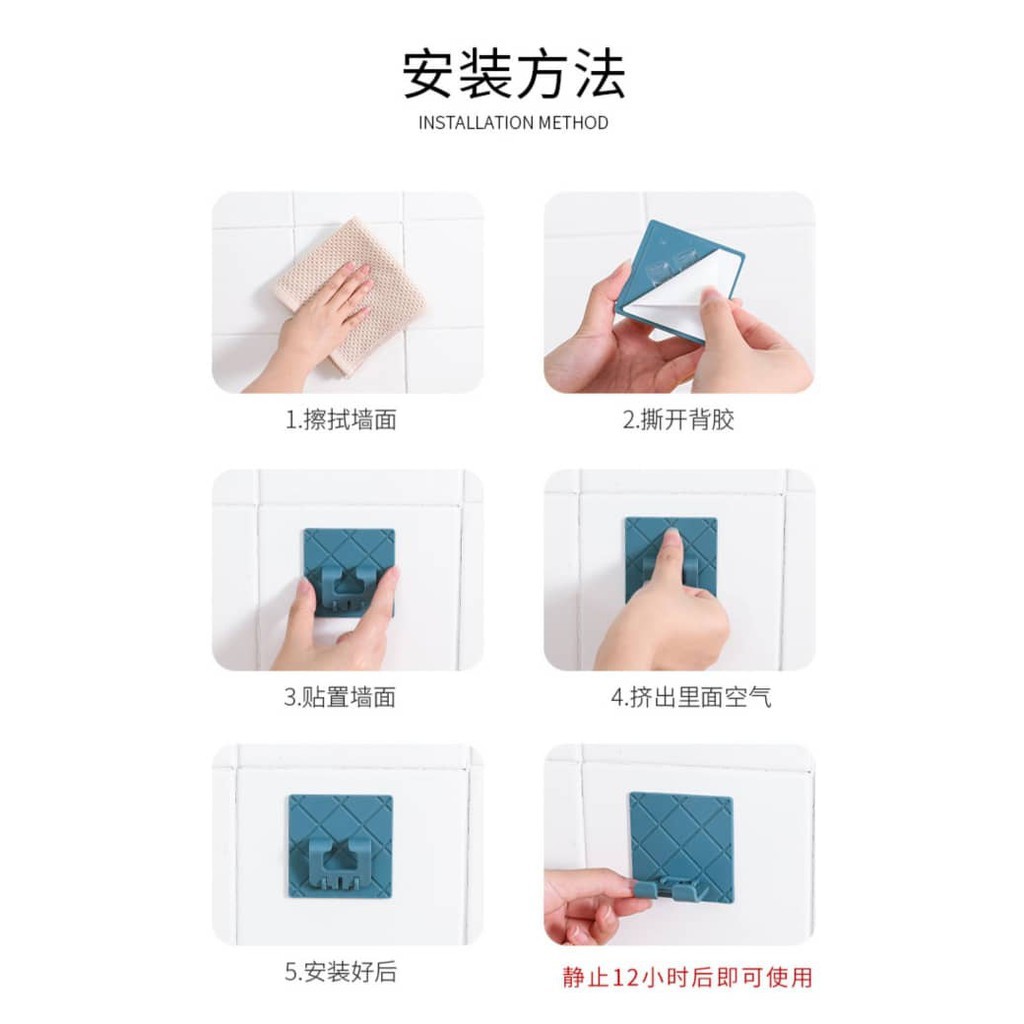 安装方法
INSTALLATION METHOD

1.擦拭墙面

2.撕开背胶

3.贴置墙面

4.挤出里面空气

5.安装好后

静止12小时后即可使用